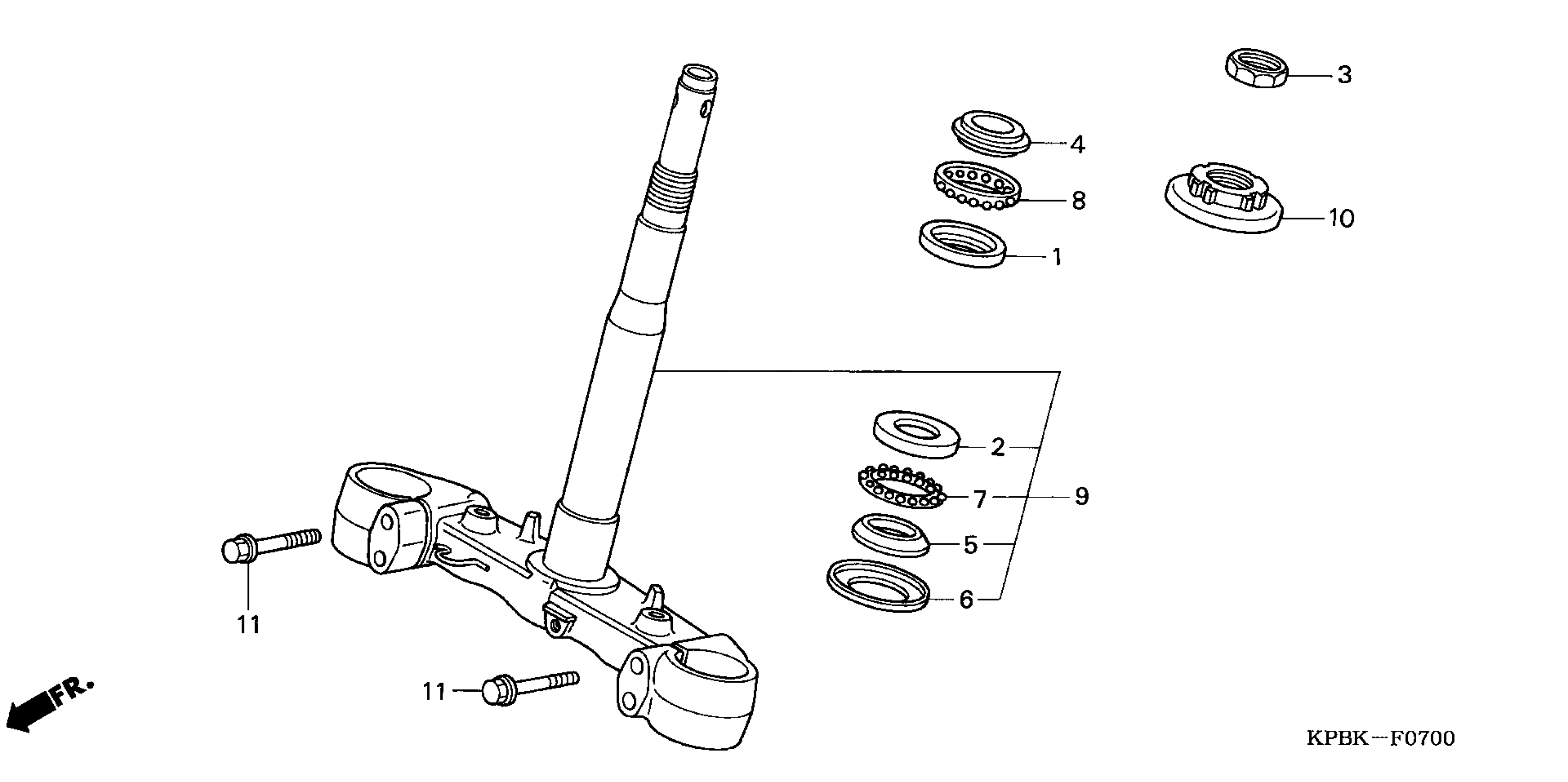 3

4

8

10

1

2

7

9

5

6

11

11

FR.

KPBK—F0700