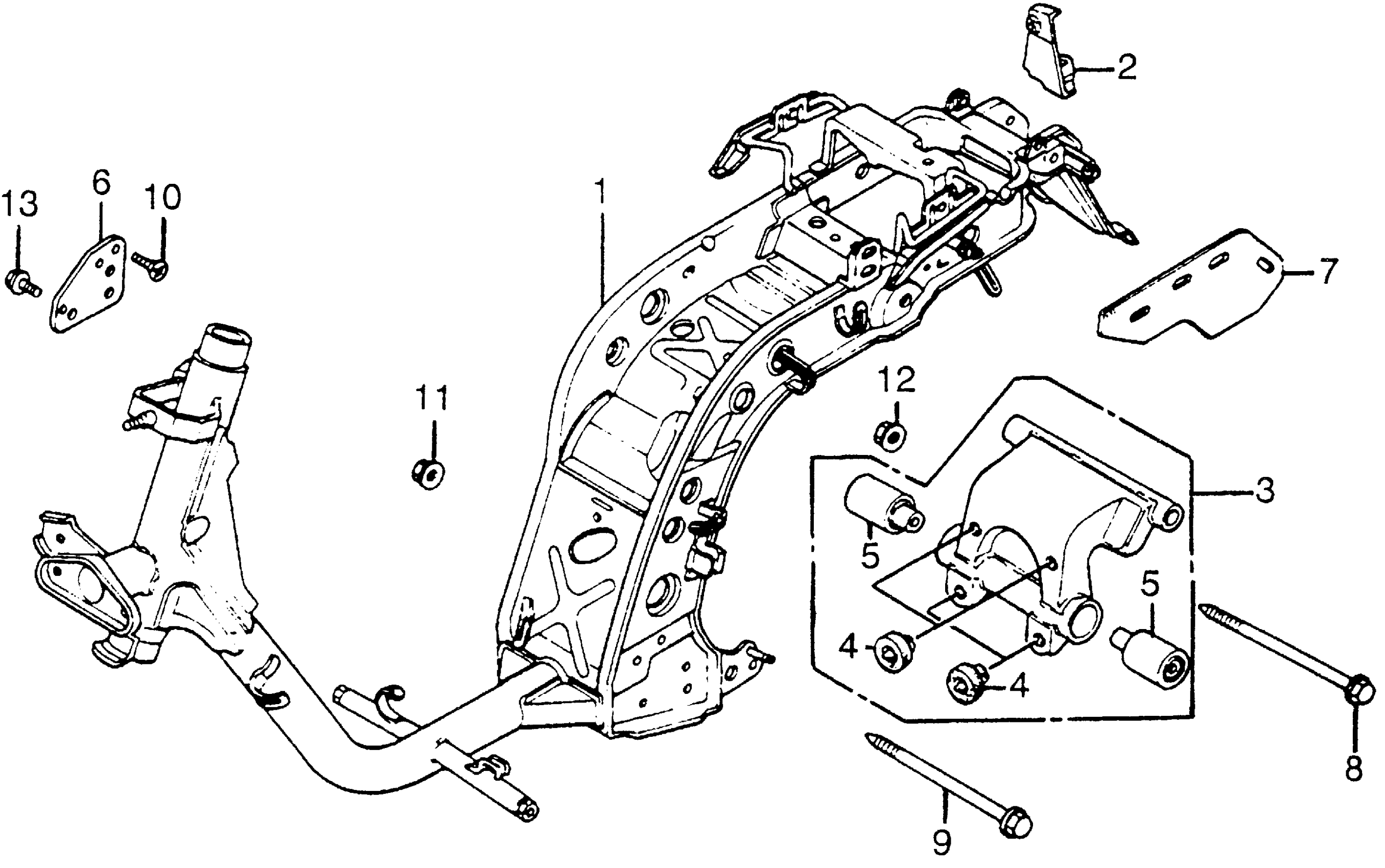 2
13
6
10
1
7
11
12
3
5
5
4
4
8
9