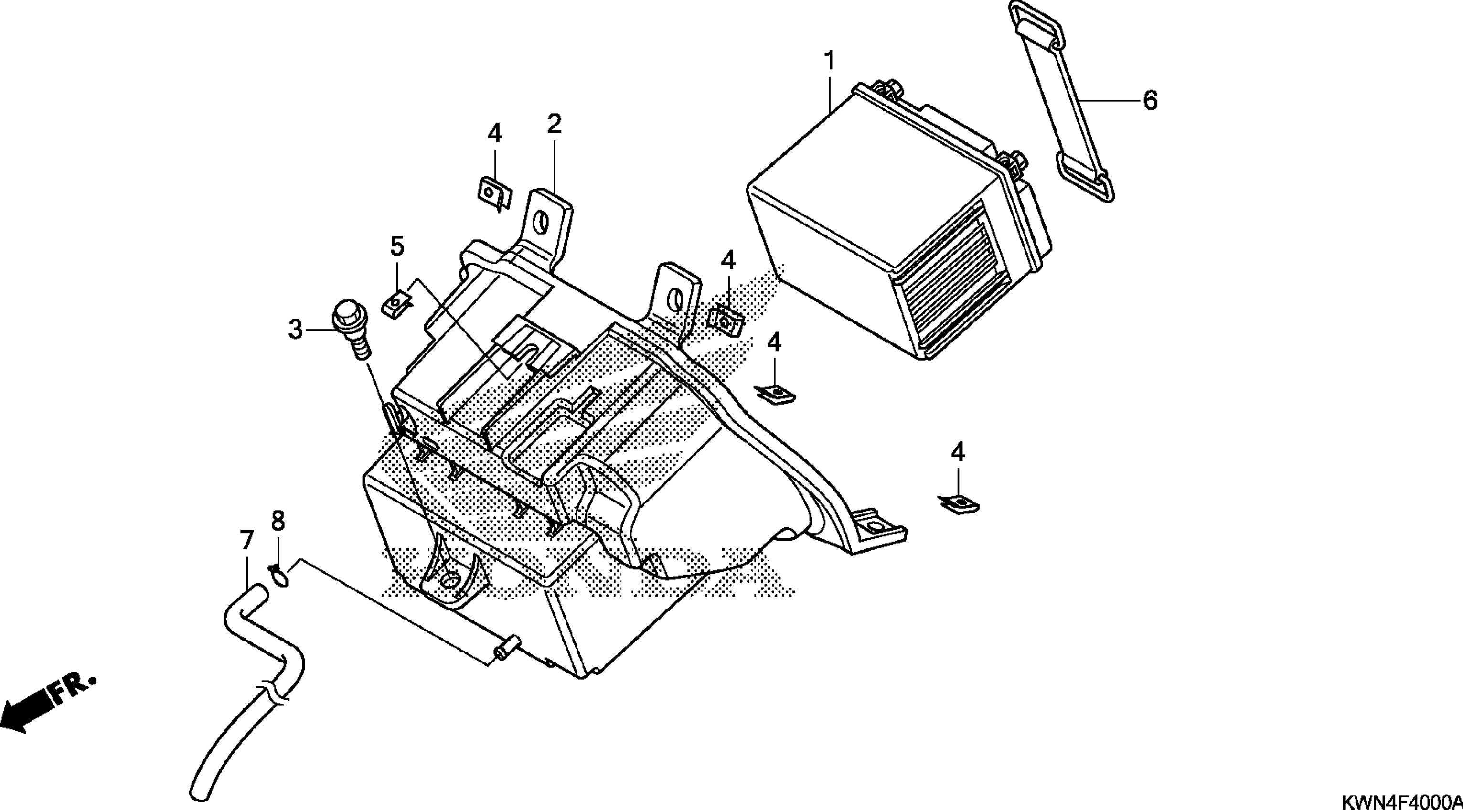 1
6
4
2
5
4
3
4
4
8
7
FR.
KWN4F4000A