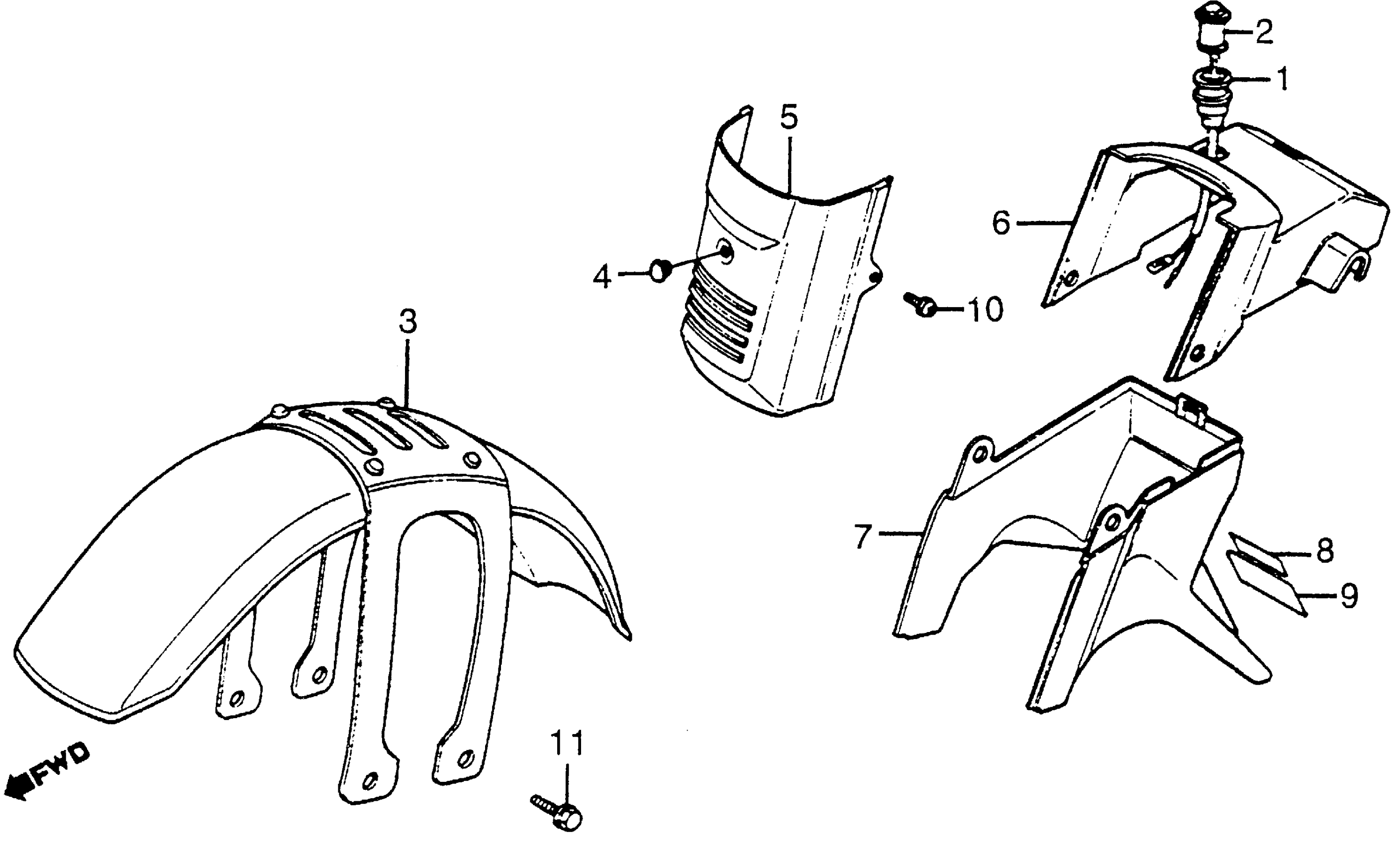 2
1
5
6
4
10
3
7
8
9
11
FWD