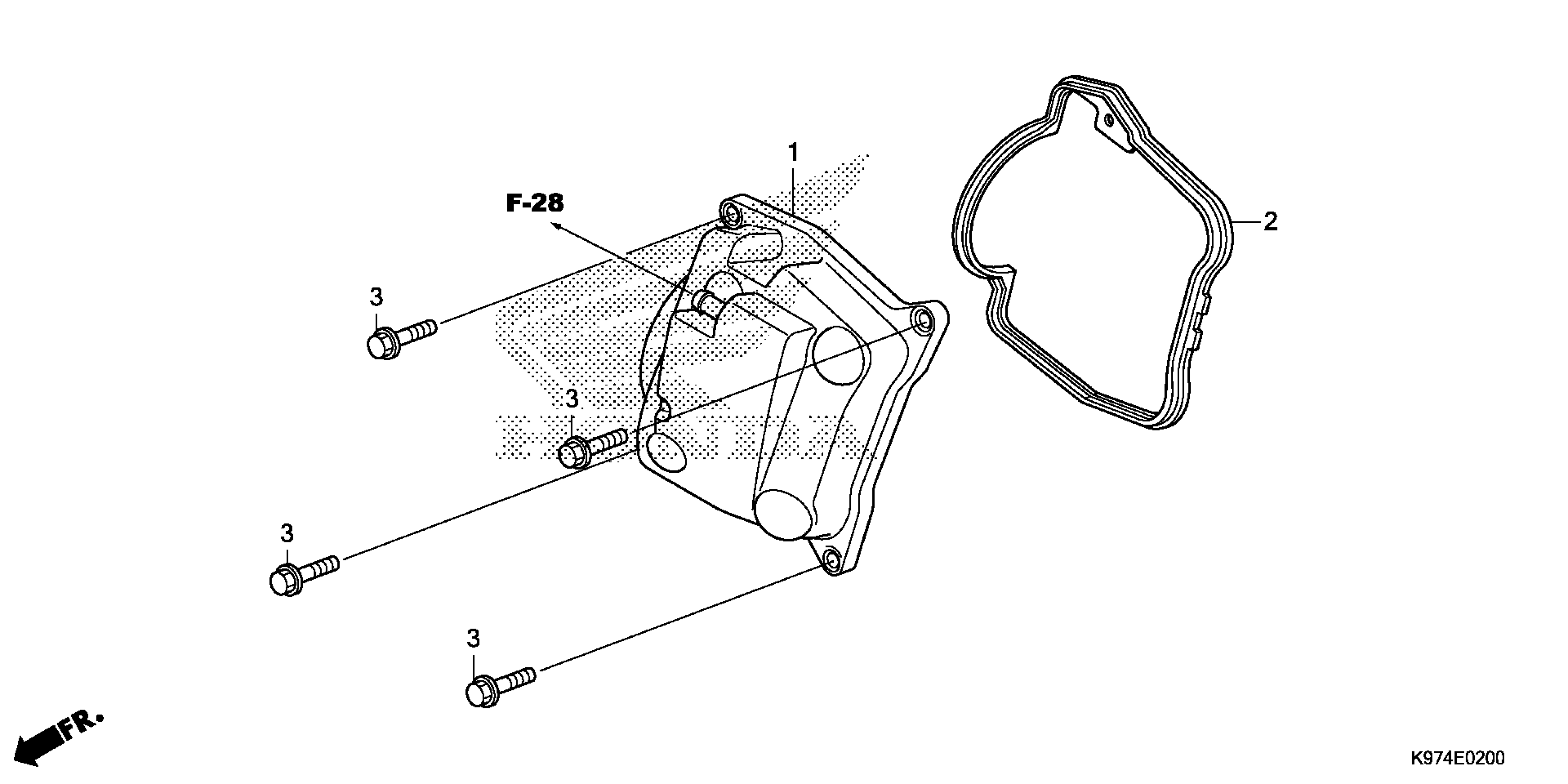 1

F-28

2

3

3

3

3

FR.

K974E0200