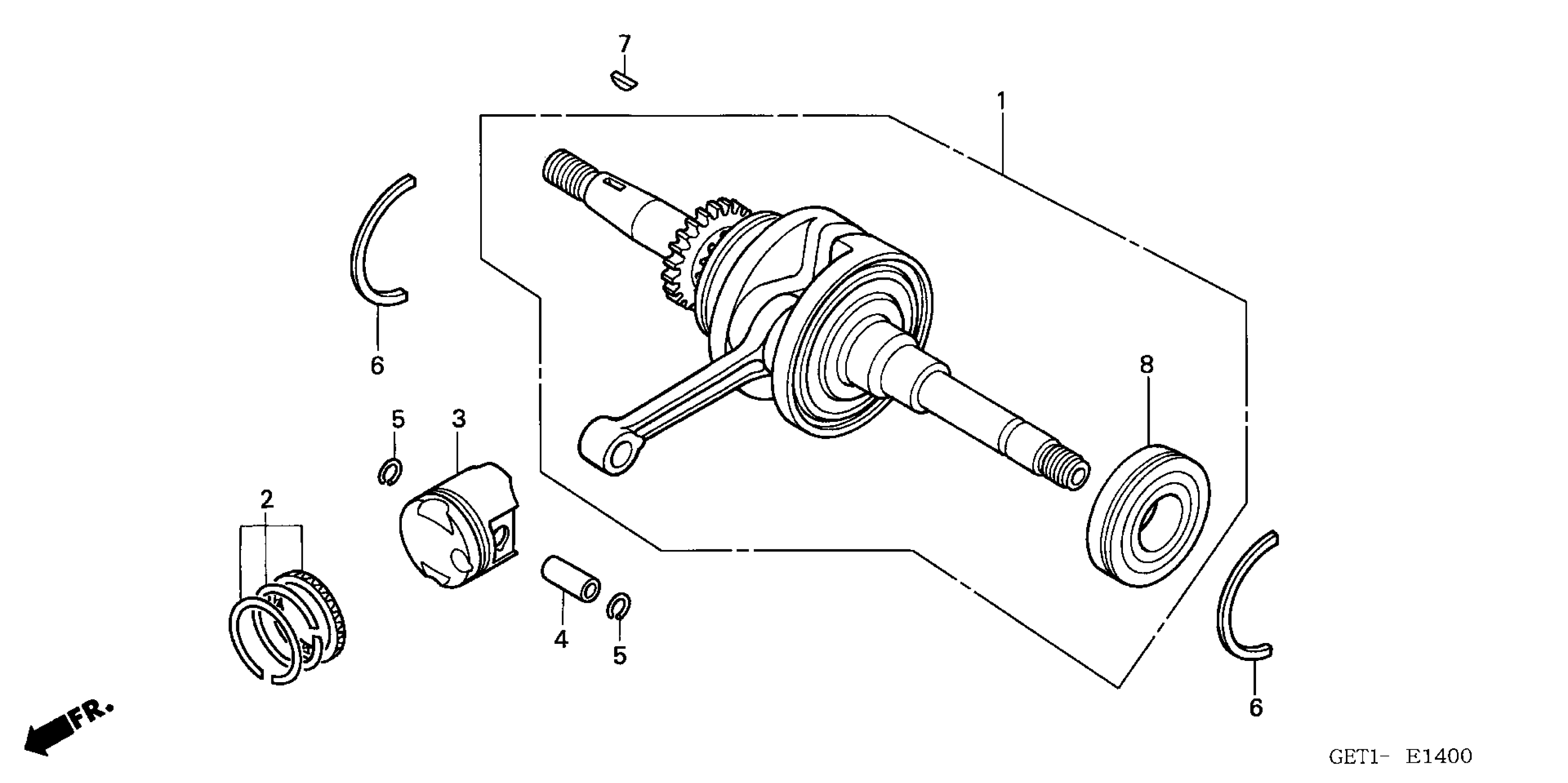 7

1

6

8

5

3

2

4

5

6

FR.

GET1- E1400