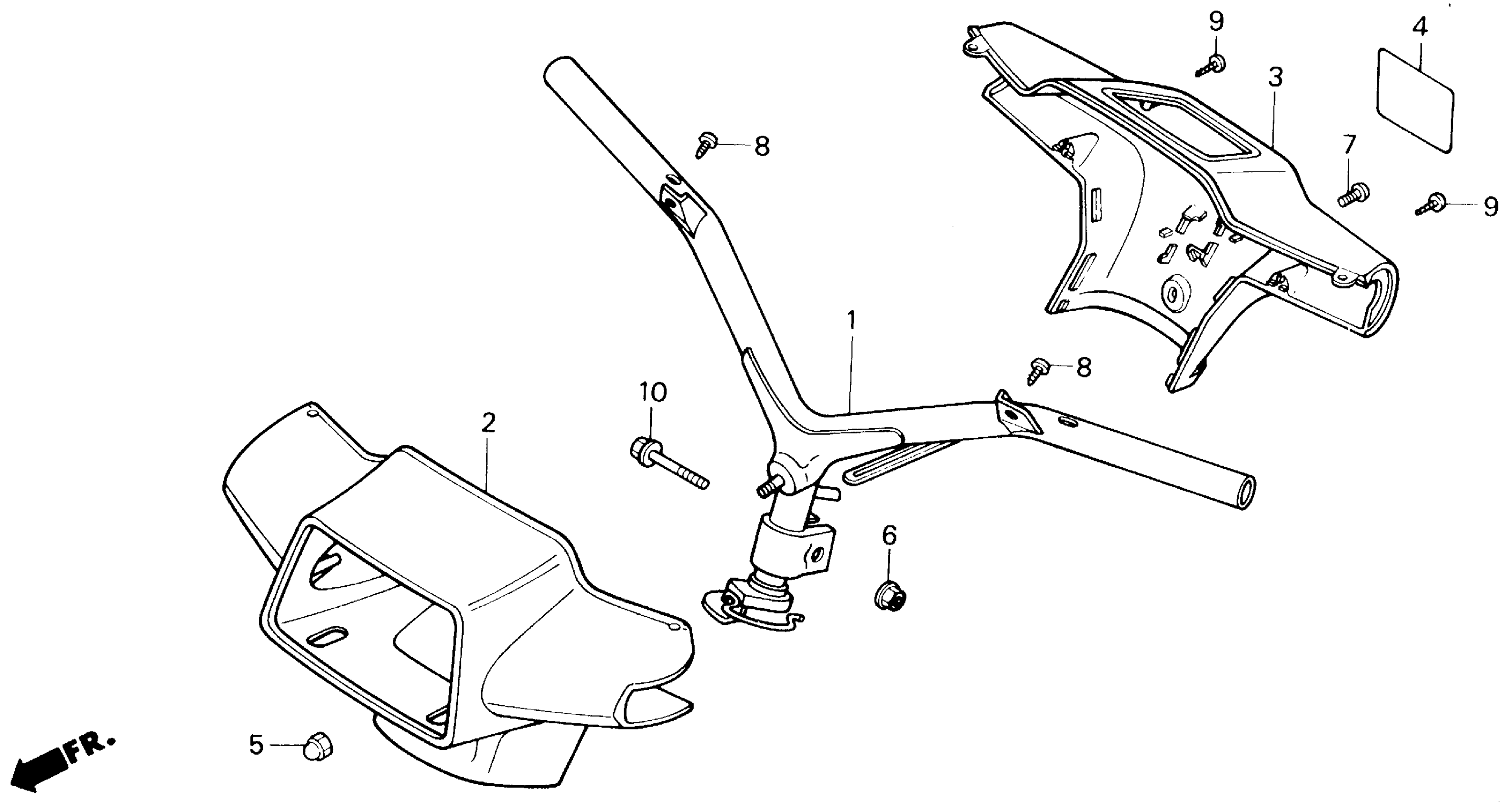 9
4
3
8
7
9
1
8
10
2
6
5
FR.