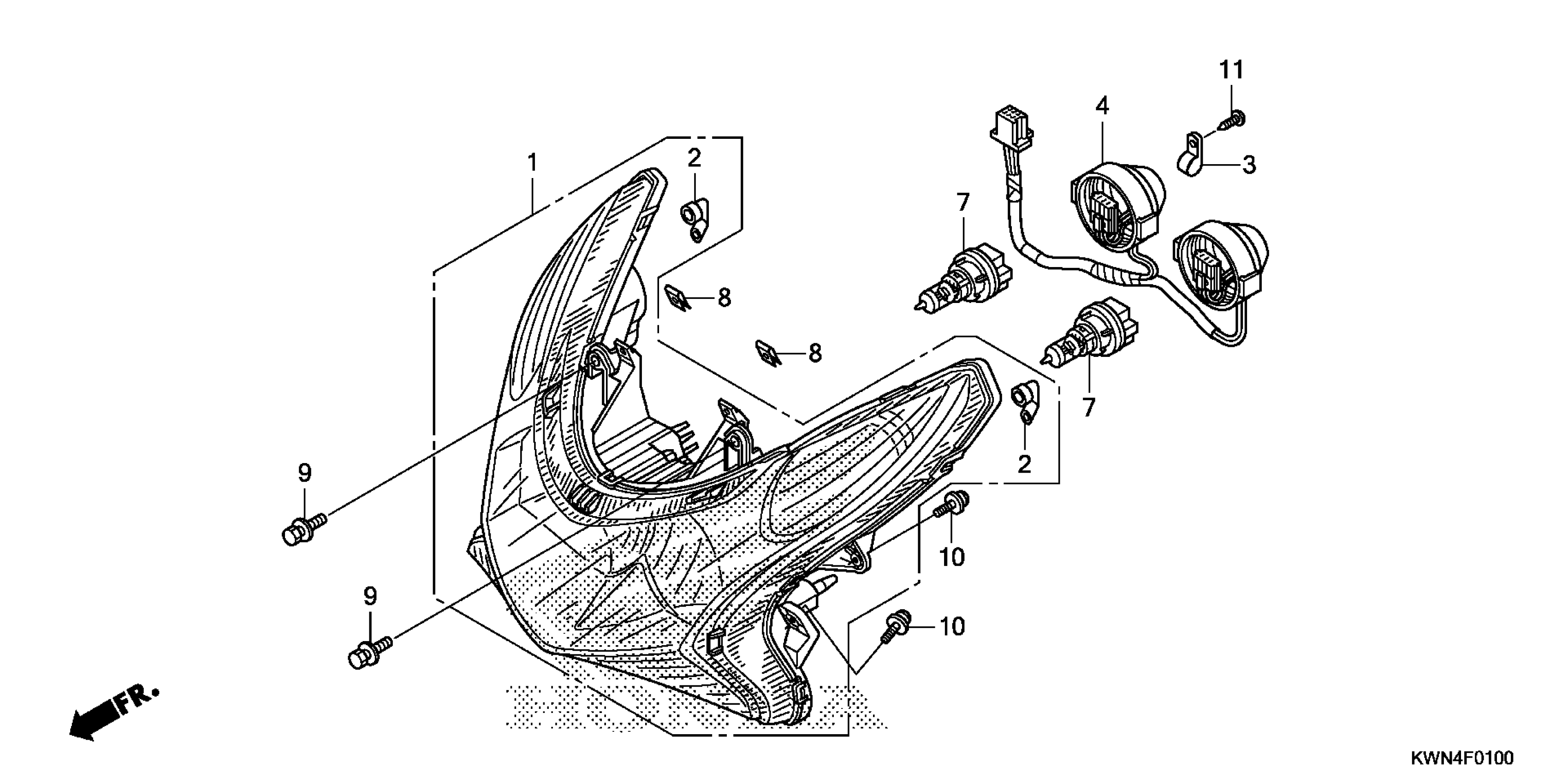 11
4
3
1
2
7
8
8
7
2
9
10
9
10
FR.
KWN4F0100