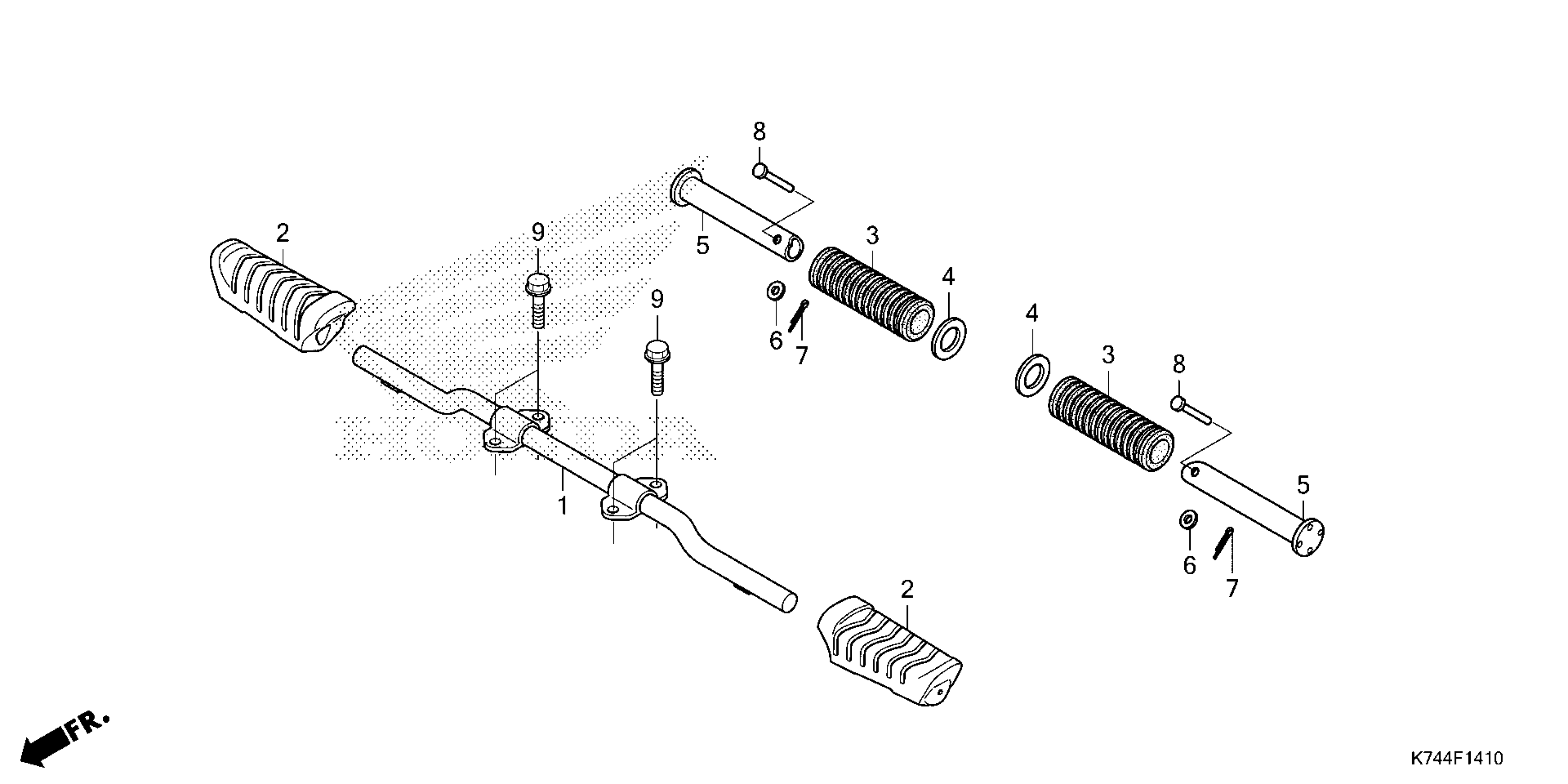 8
2
9
5
3
4
9
6
7
4
3
8
1
5
6
7
2
FR.
K744F1410