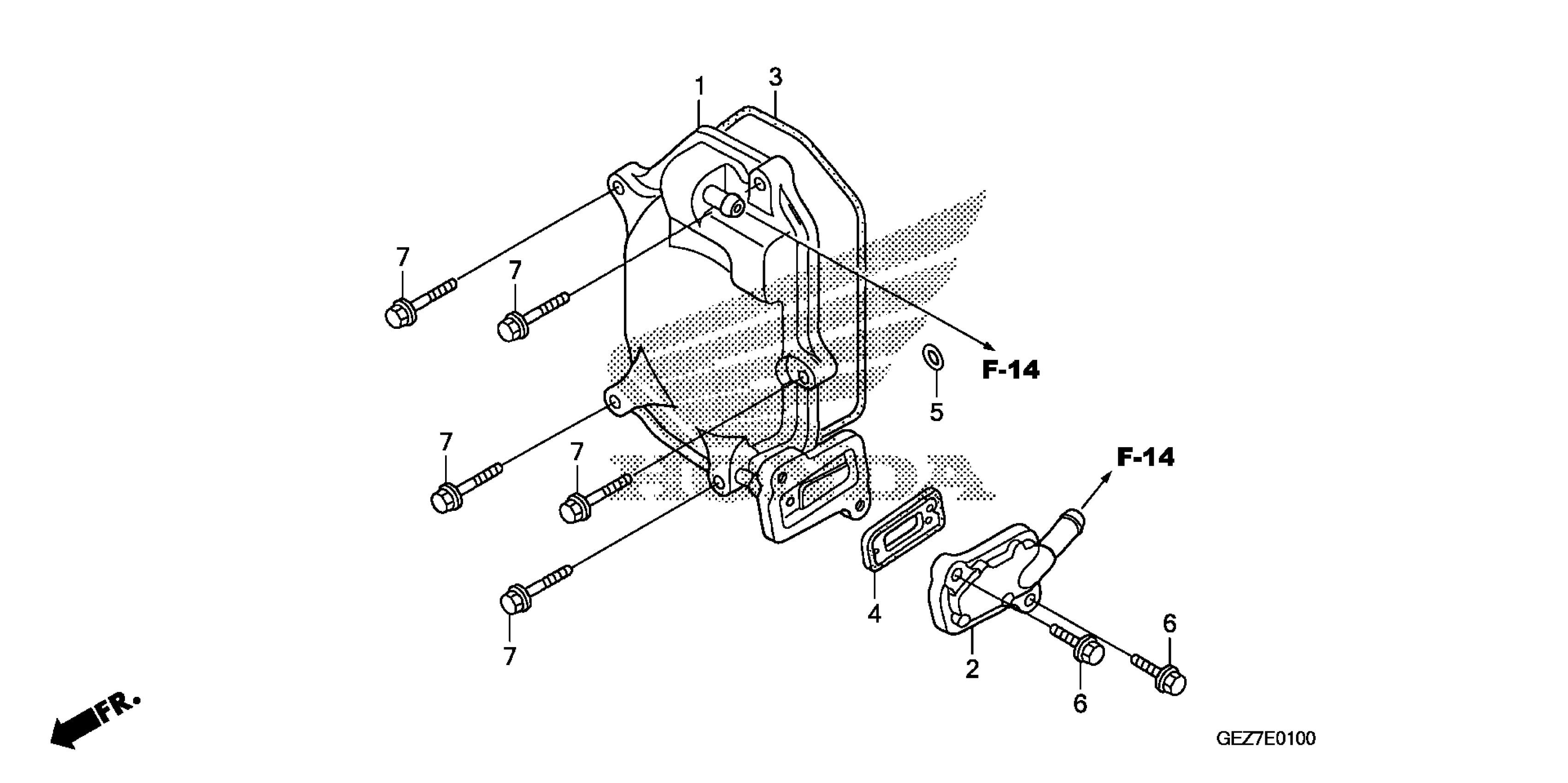 1
3
7
7
F-14
5
7
7
F-14
4
7
2
6
6
FR.
GEZ7E0100