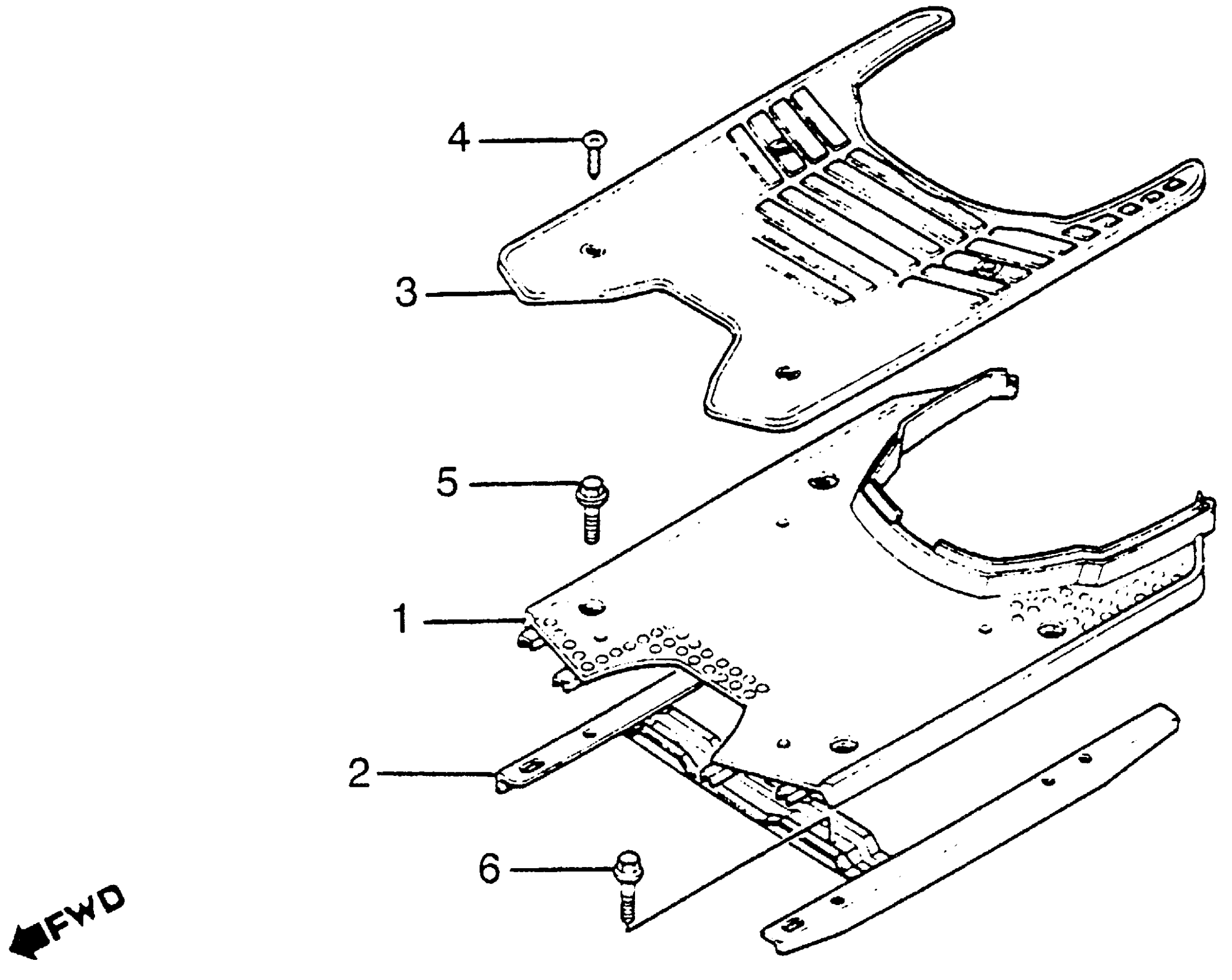 4

3

5

1

2

6

FWD