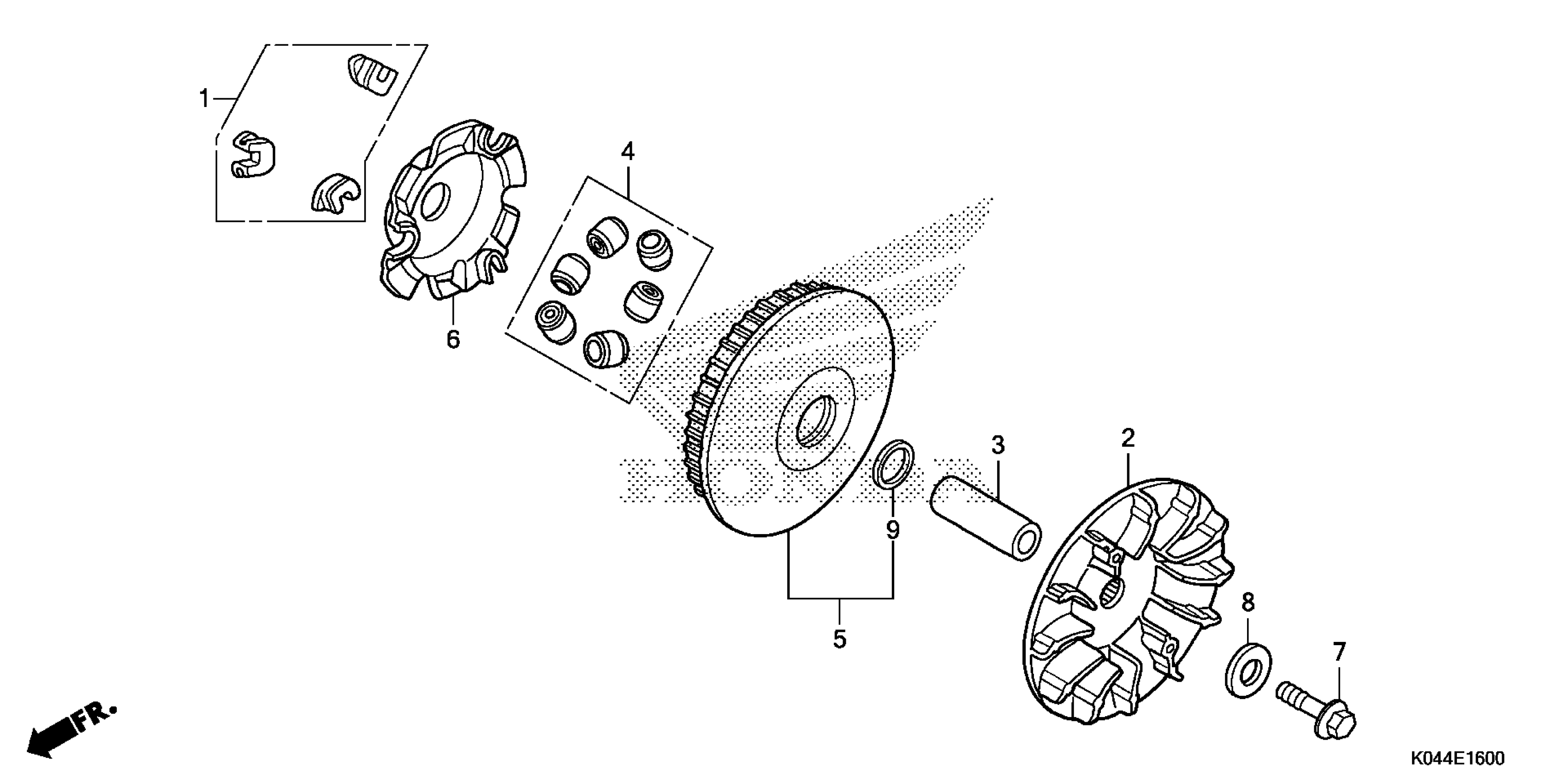 1
4
6
3
2
9
5
8
7
FR.
K044E1600