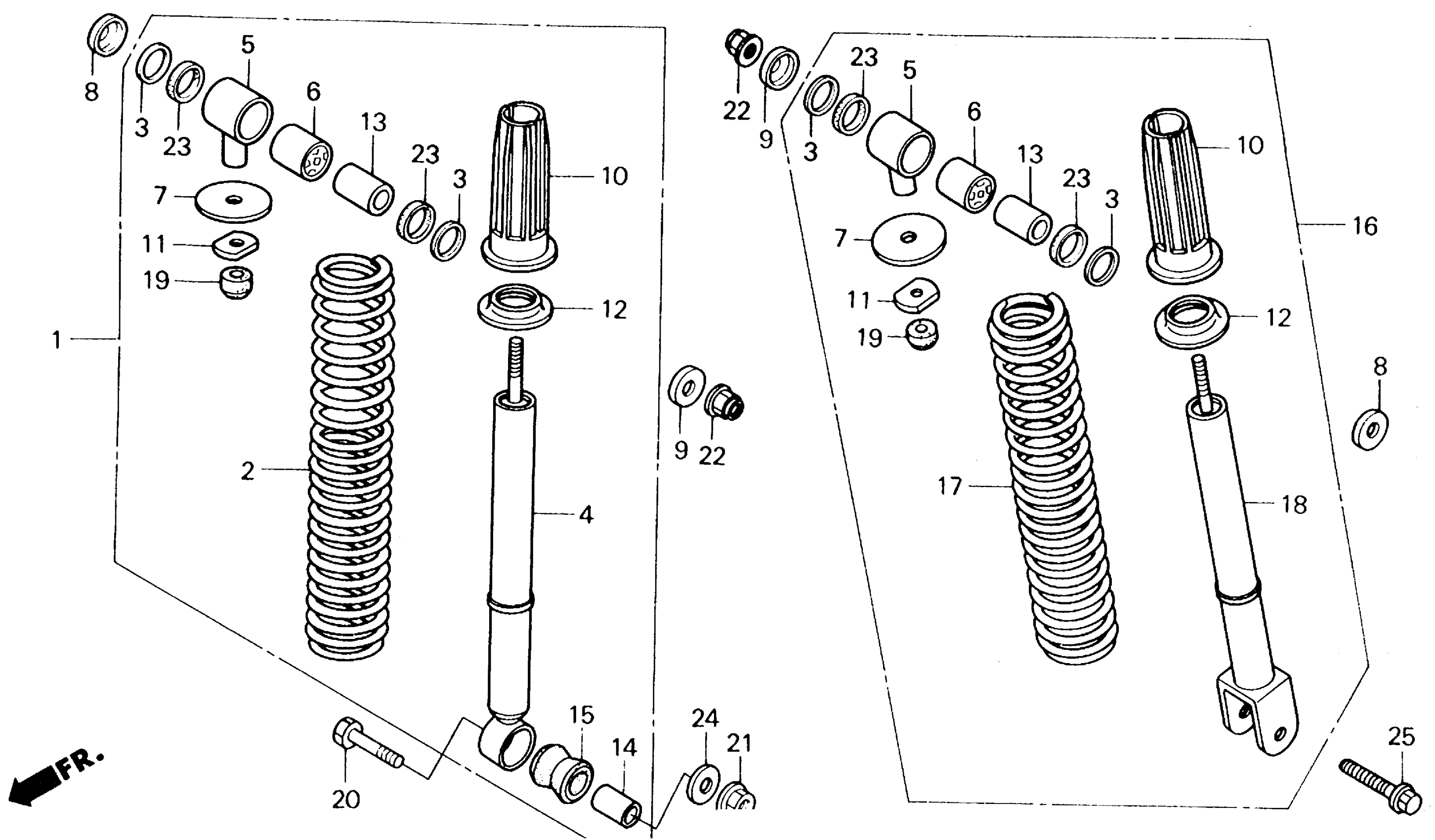 8
3
23
5
6
13
23
3
10
7
11
19
12
1
2
4
9
22
15
14
24
21
20
FR.
22
9
3
23
5
6
13
23
3
10
16
7
11
19
12
8
17
18
25