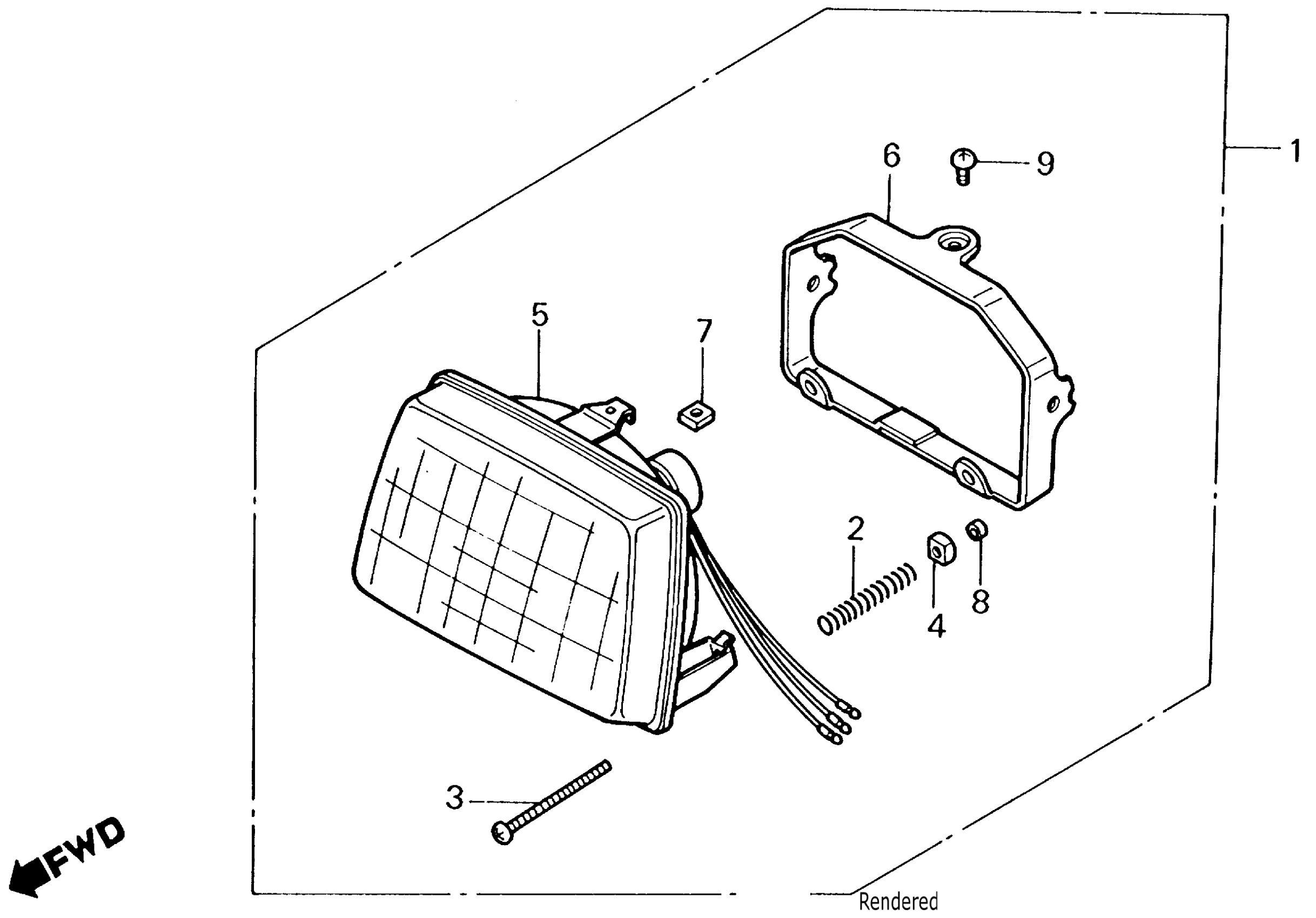 1
6
9
5
7
2
4
8
3
FWD
Rendered