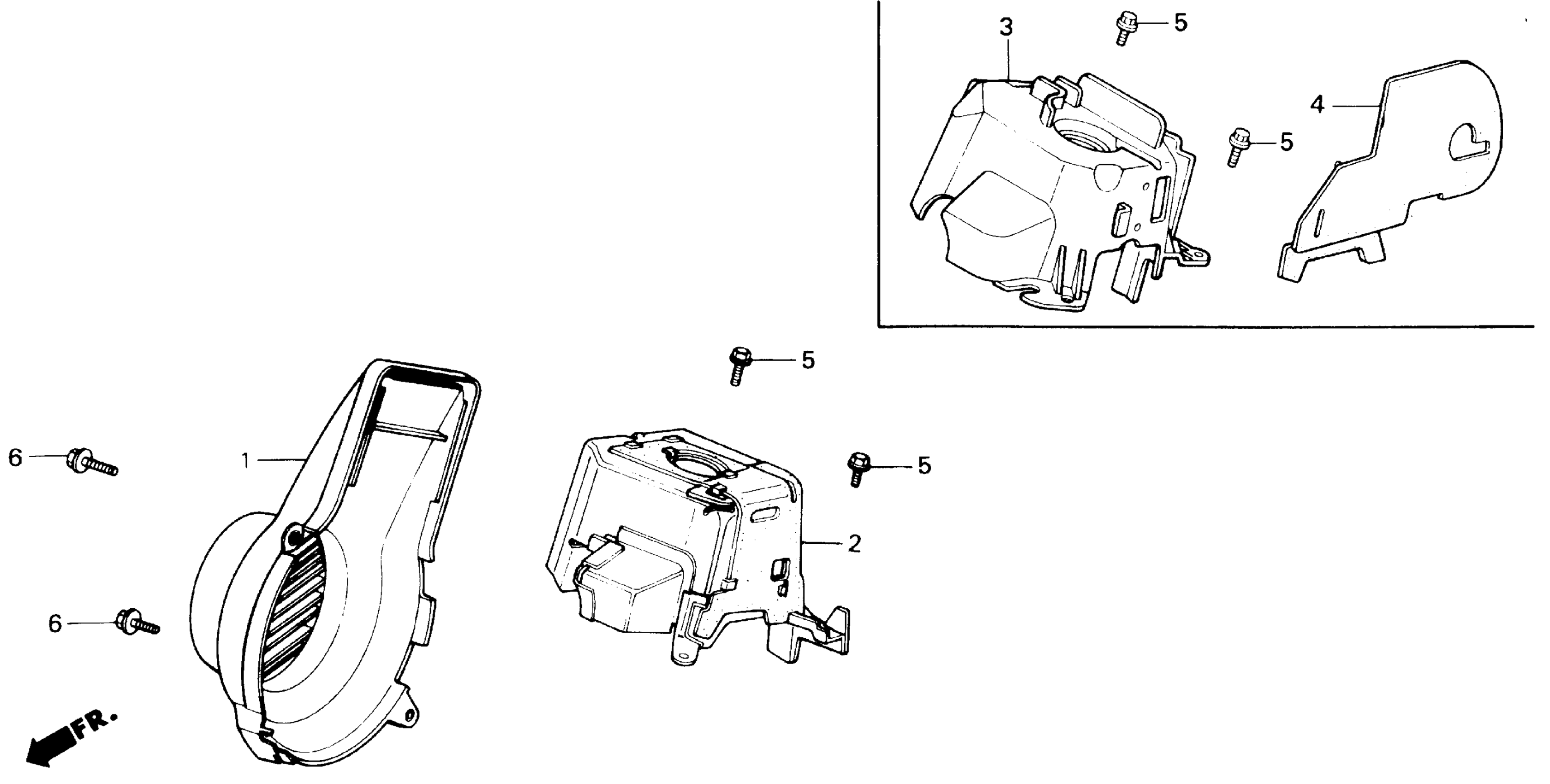 3
5
4
5
5
6
1
5
2
6
FR.