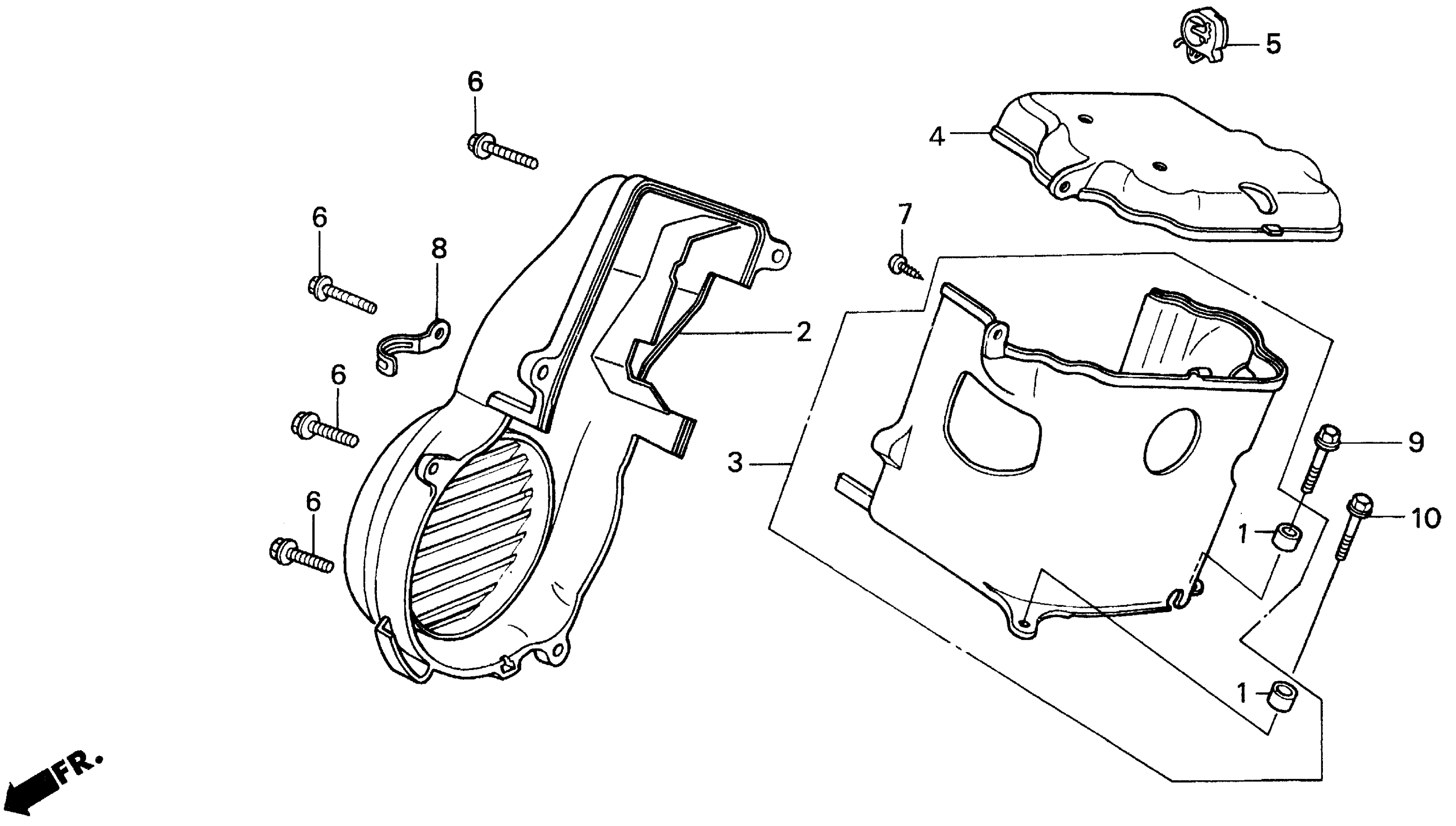 5
6
4
6
8
7
2
6
3
9
6
10
1
1
FR.