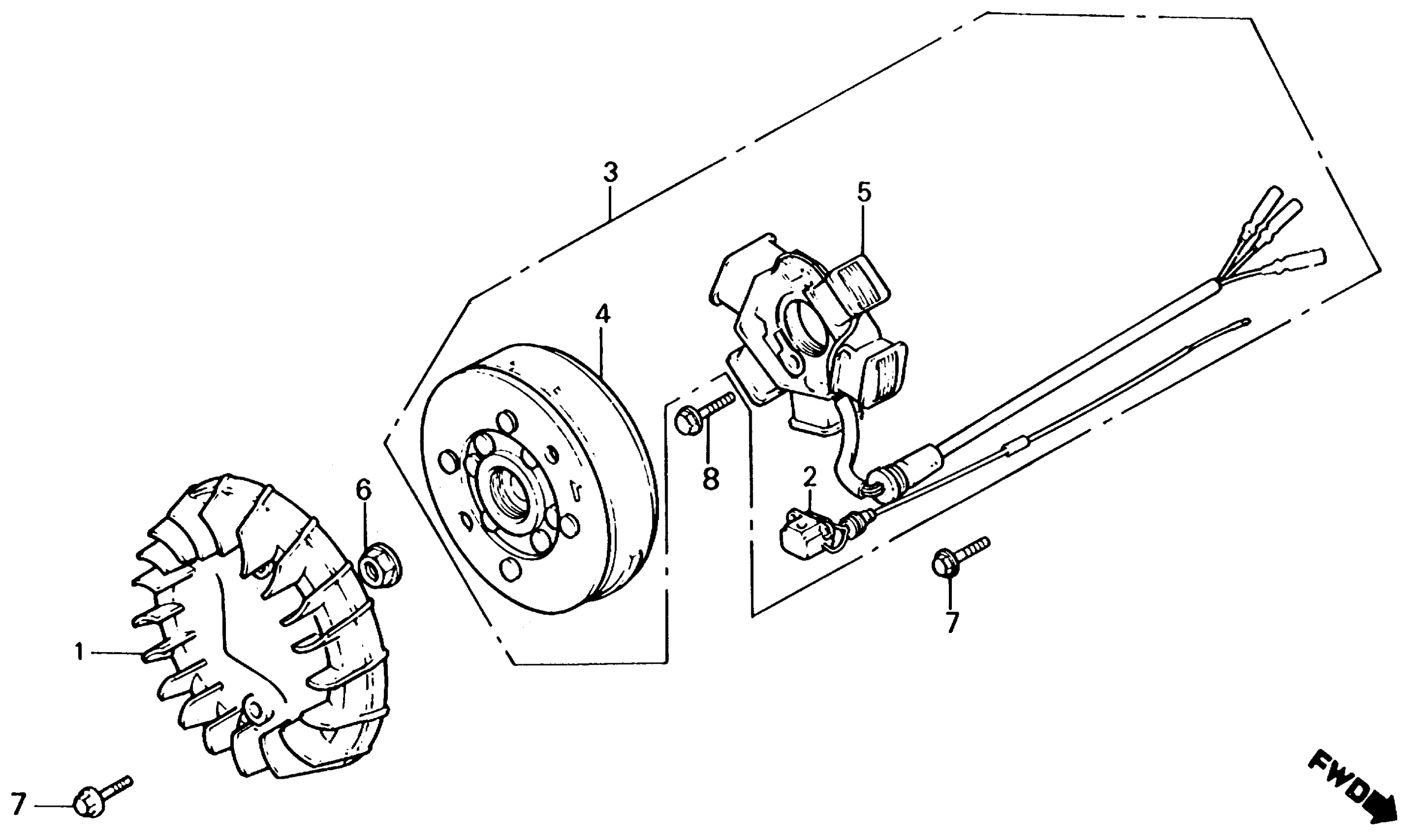 3
5
4
8
2
6
7
1
7
FWD