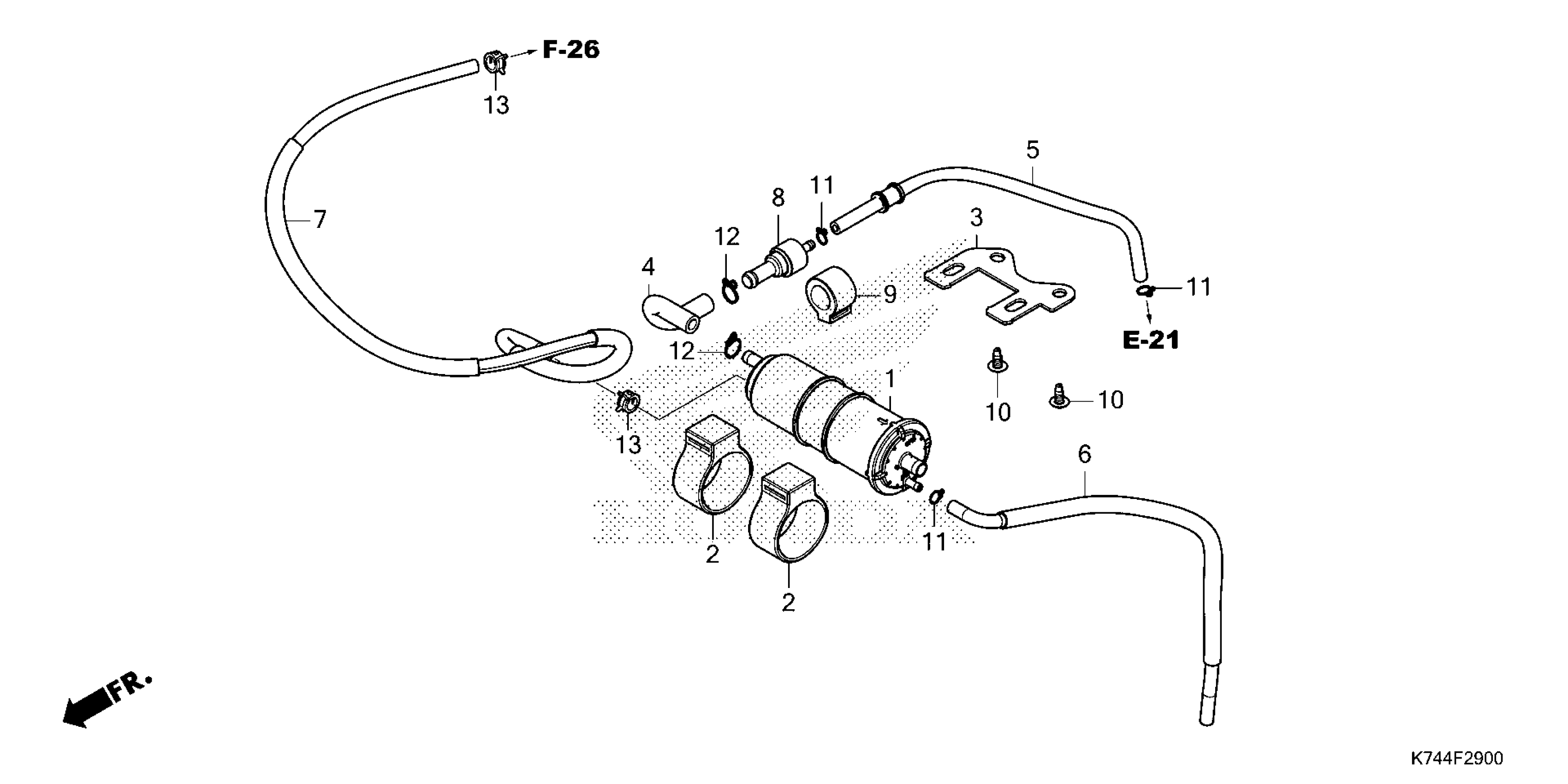 F-26
13
5
7
8
11
3
12
4
9
11
E-21
12
1
10
10
13
6
2
11
2
FR.
K744F2900