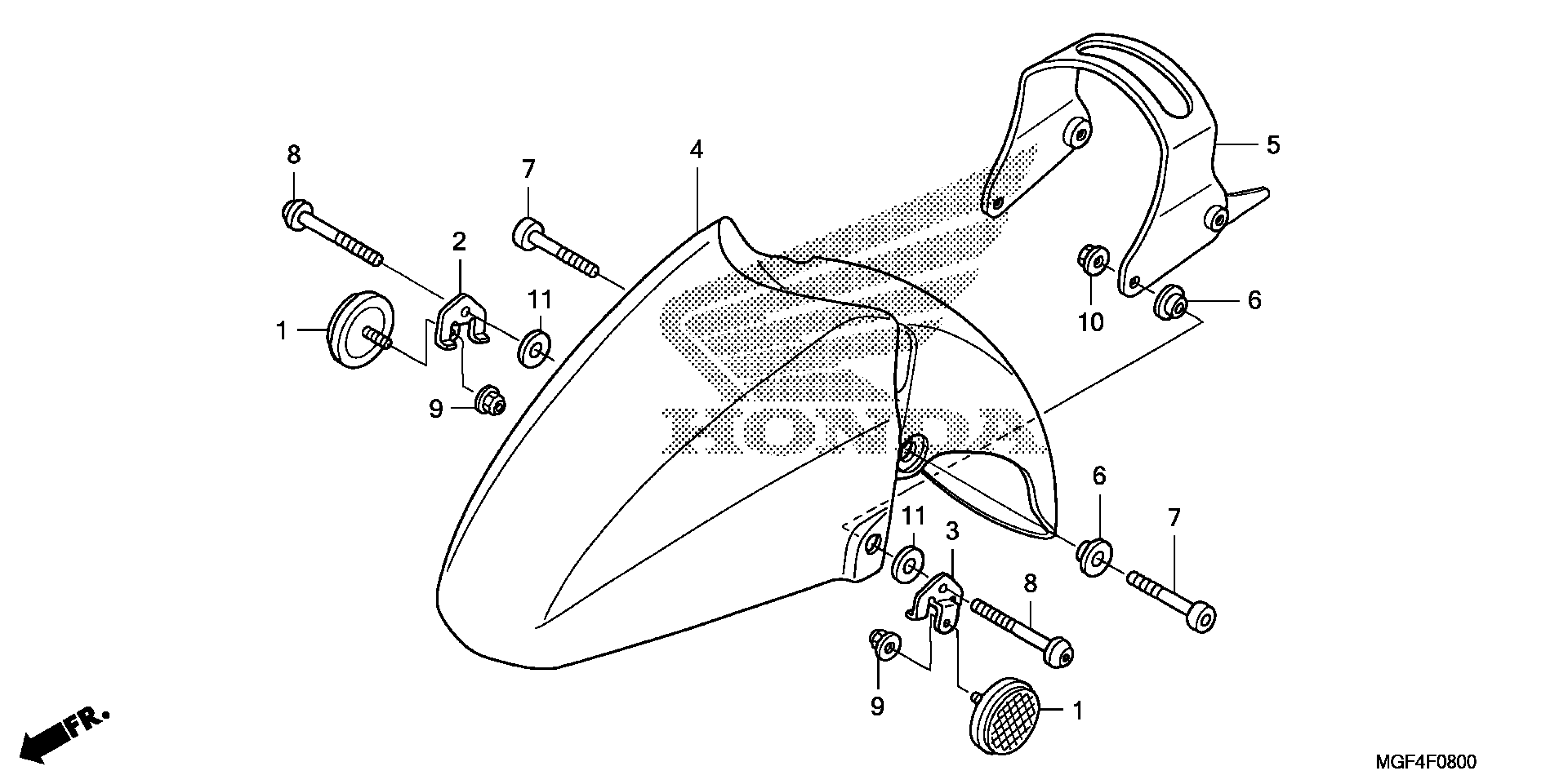 8
7
4
5
2
11
1
10
6
9
HONDA
6
7
11
3
8
9
1
FR.
MGF4F0800