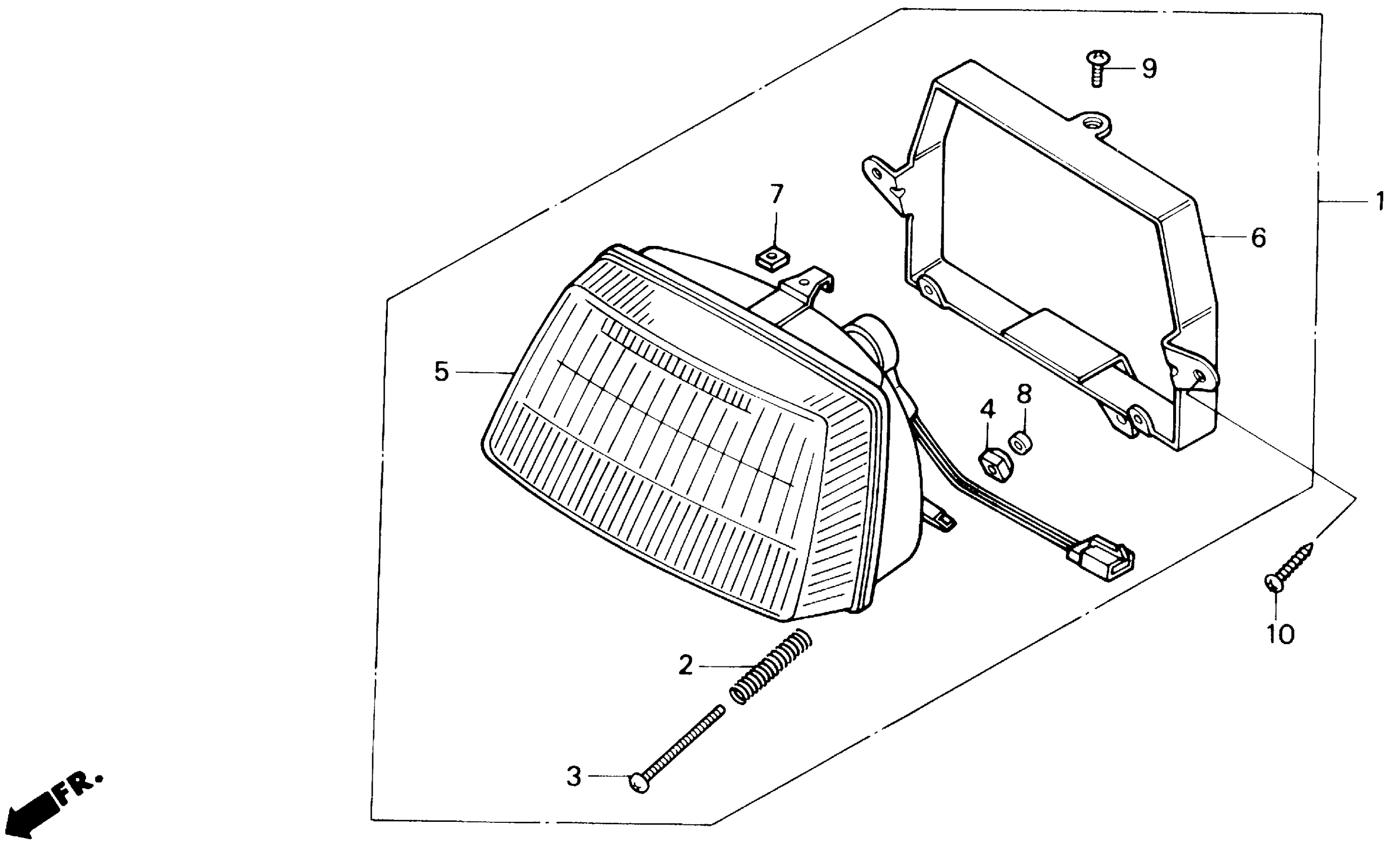 9

1

7

6

5

8

4

10

2

3

FR.