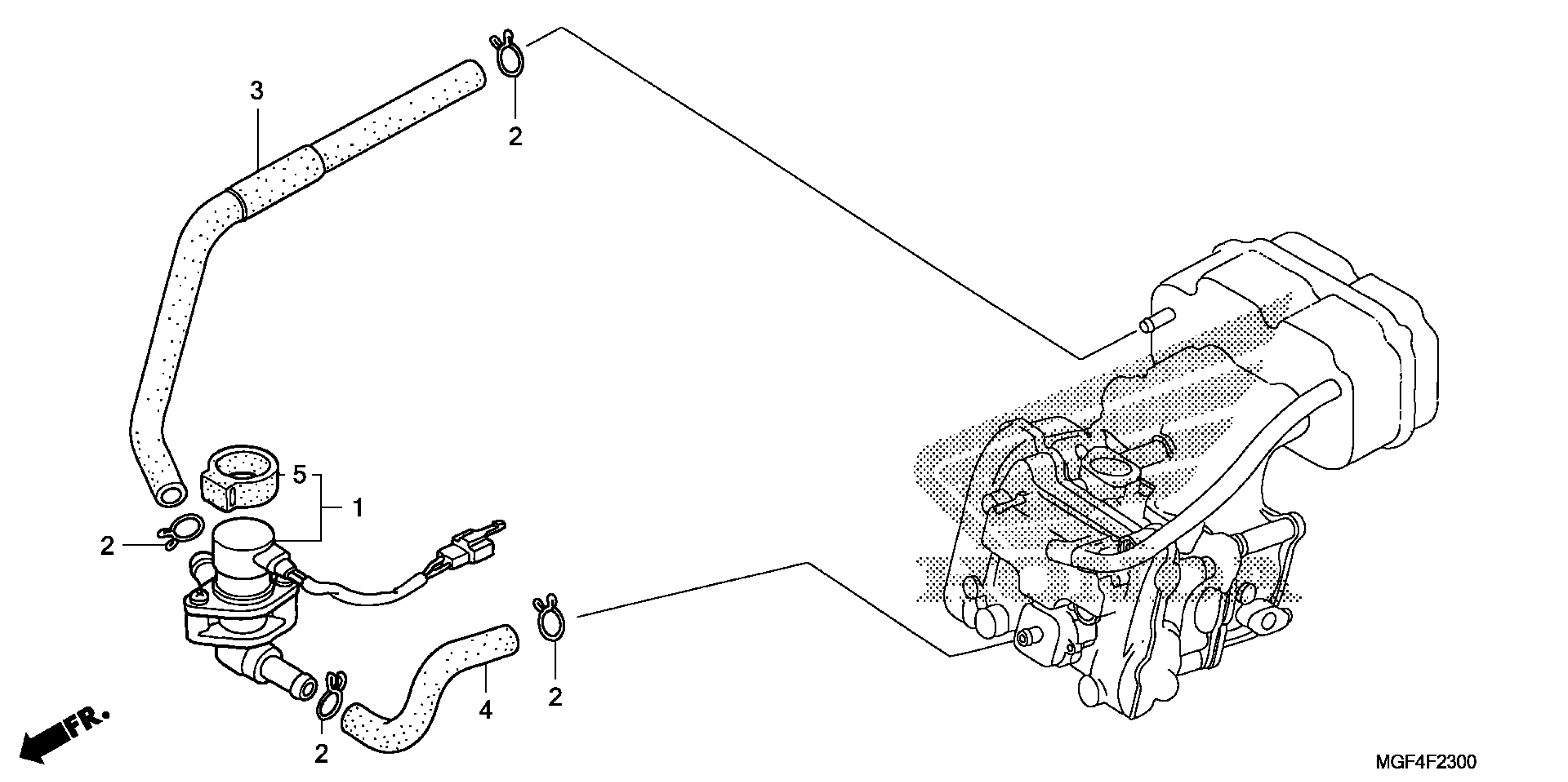 3
2
5
1
2
2
4
2
FR.
MGF4F2300