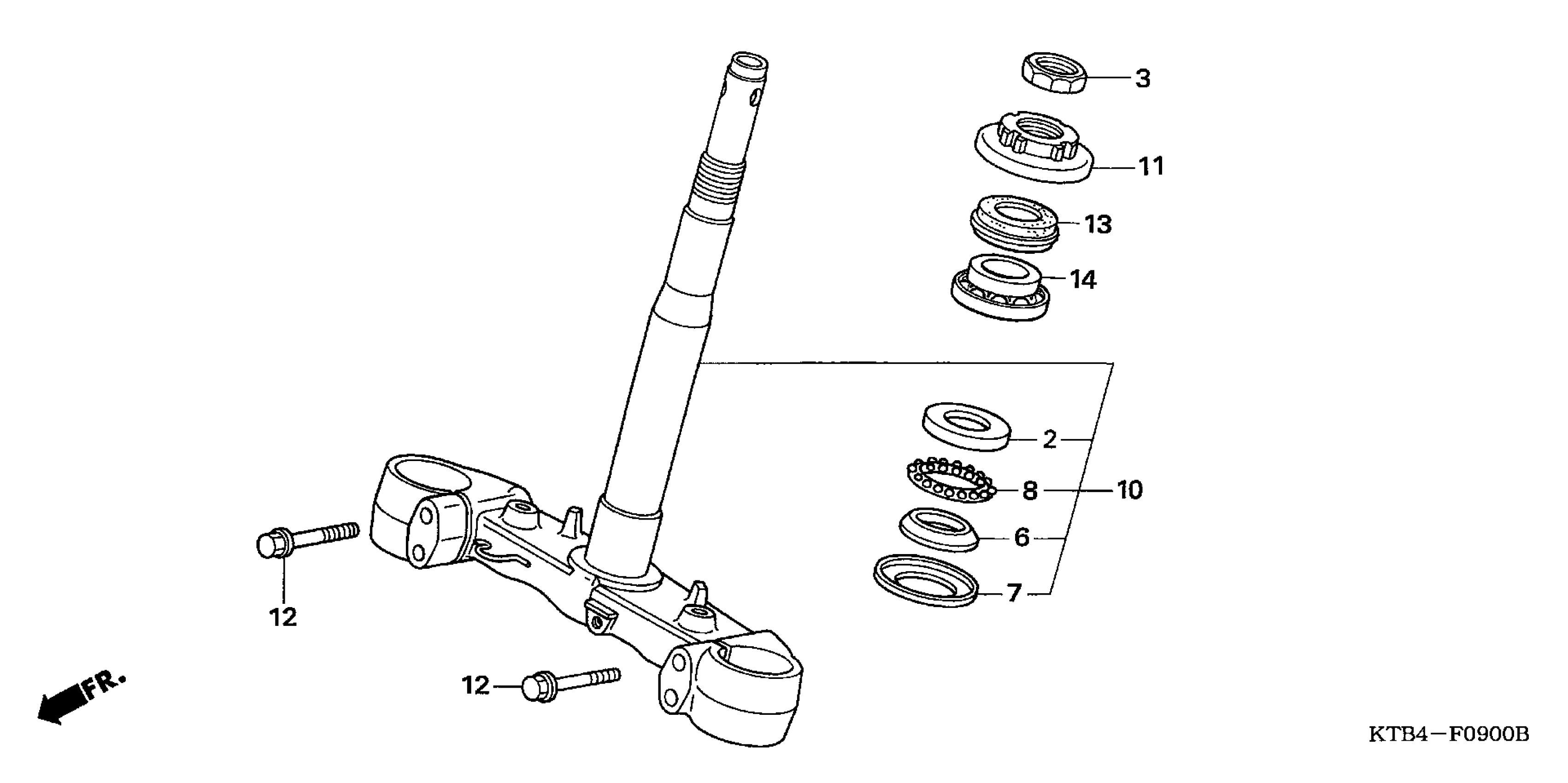 3
11
13
14
2
8
10
6
7
12
12
FR.
KTB4—F0900B