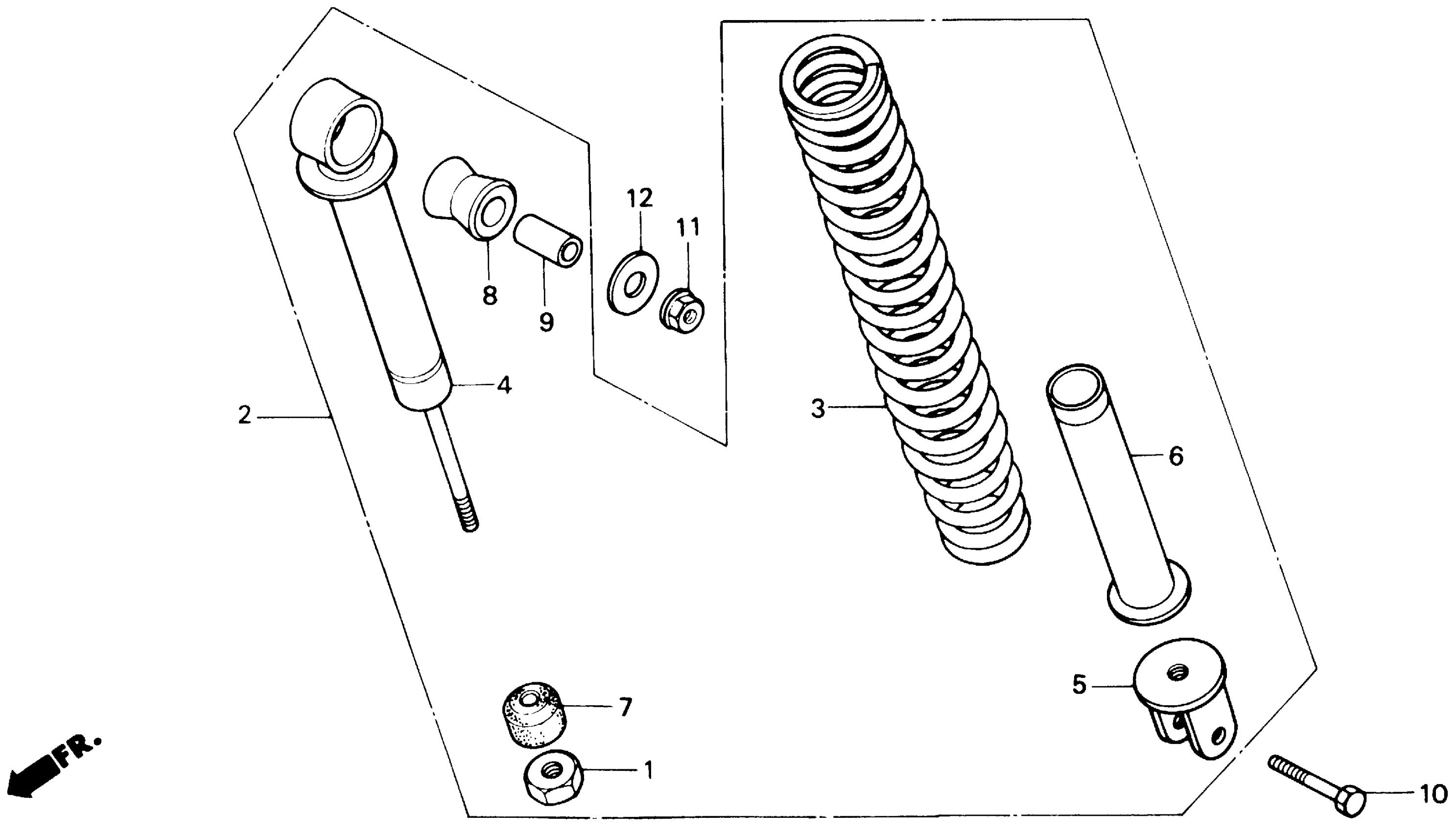 12
11
8
9
4
2
3
6
5
7
1
10
FR.