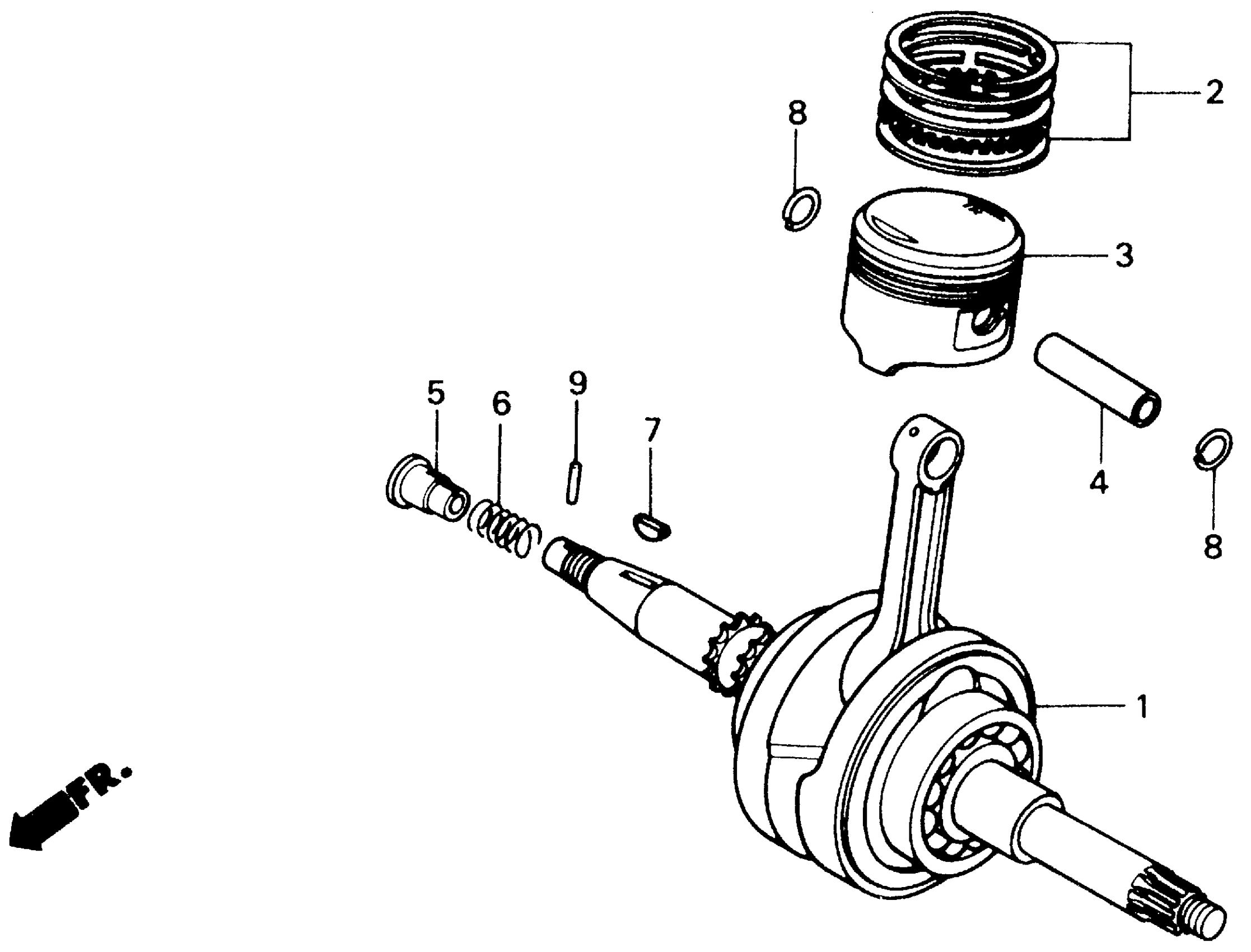 2
8
3
5
6
9
7
4
8
1
FR.