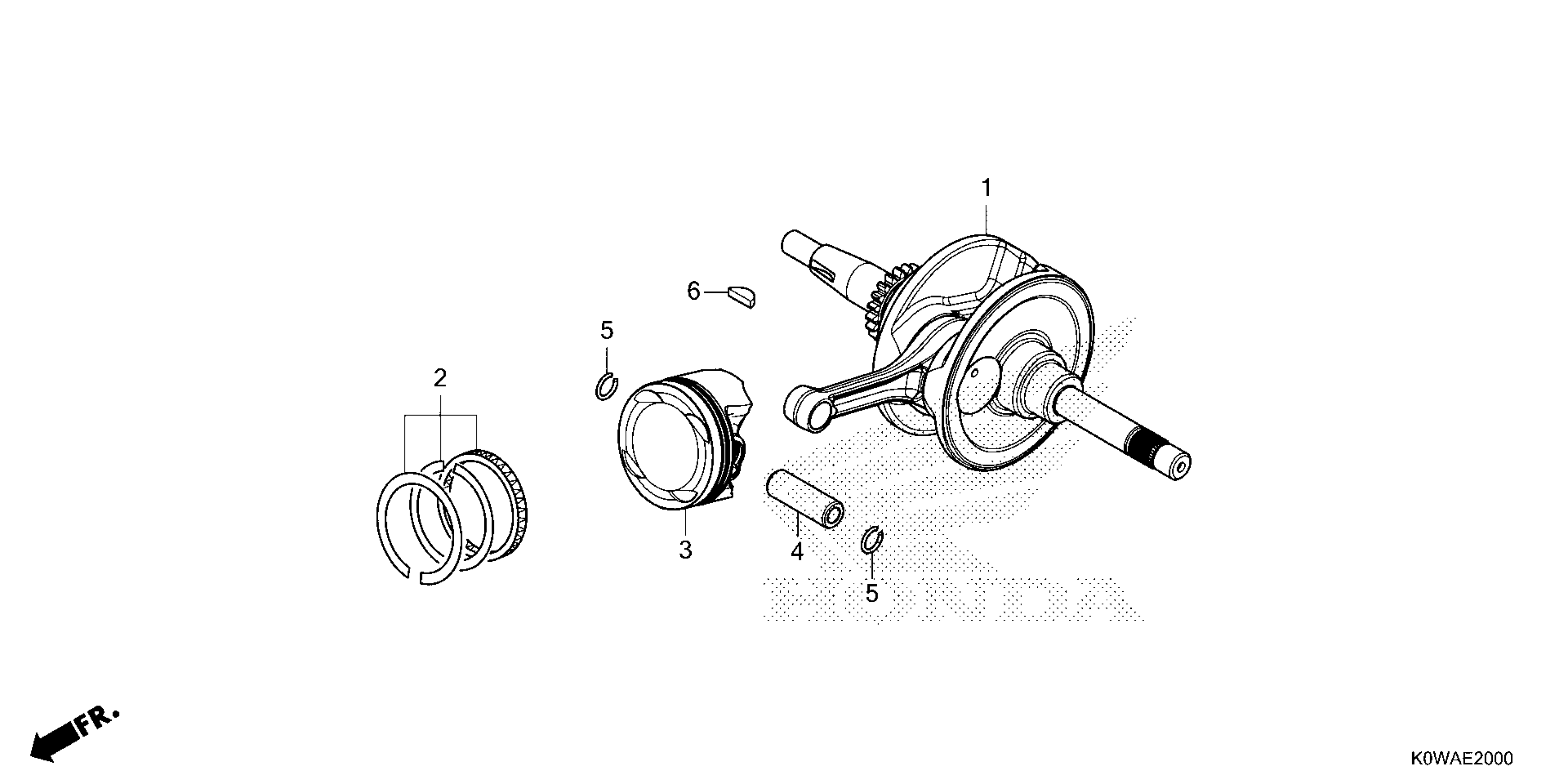 1
6
5
2
3
4
5
HONDA
FR.
K0WAE2000