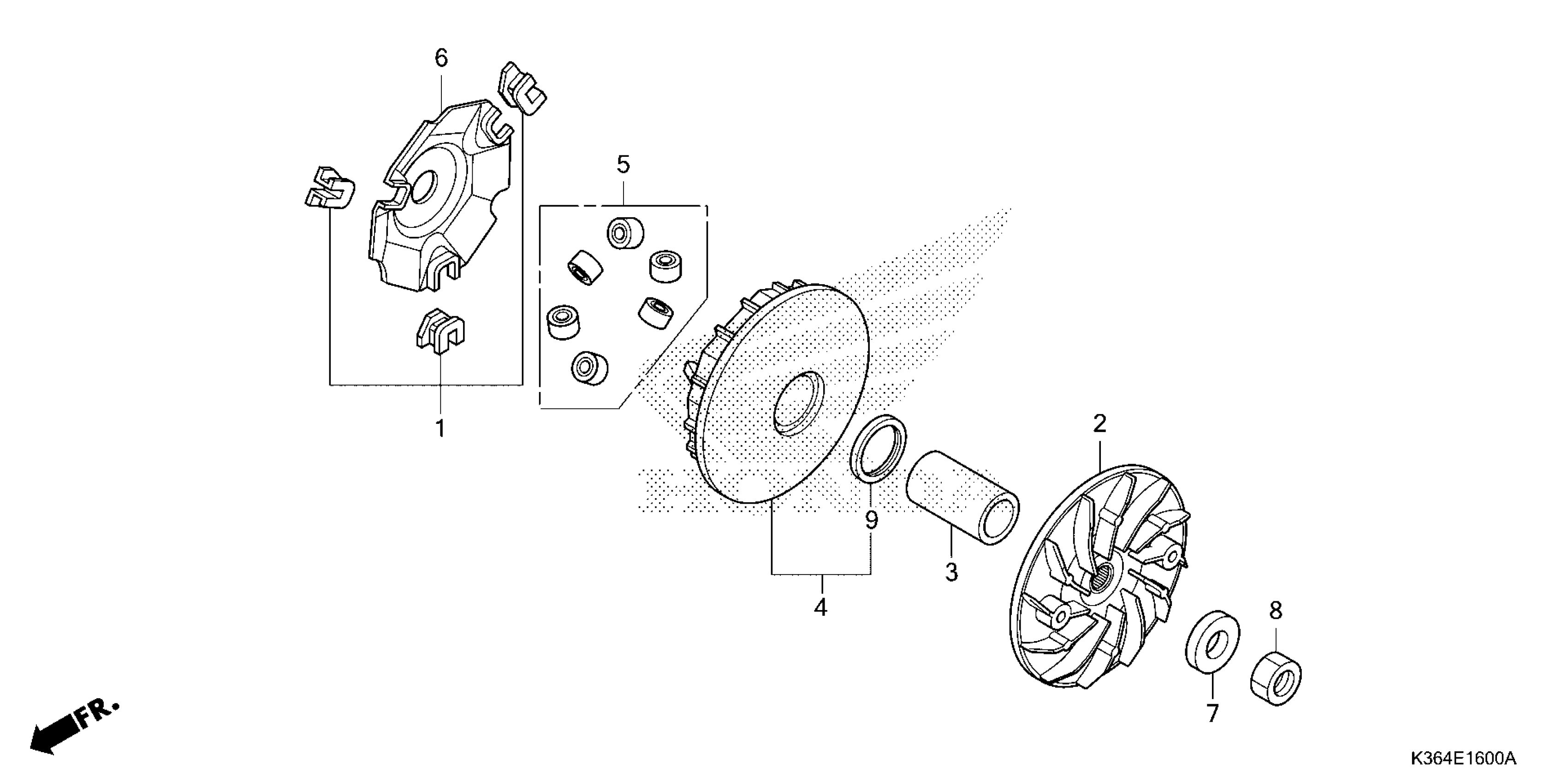 6

5

1

2

9

3

4

8

7

FR.

K364E1600A