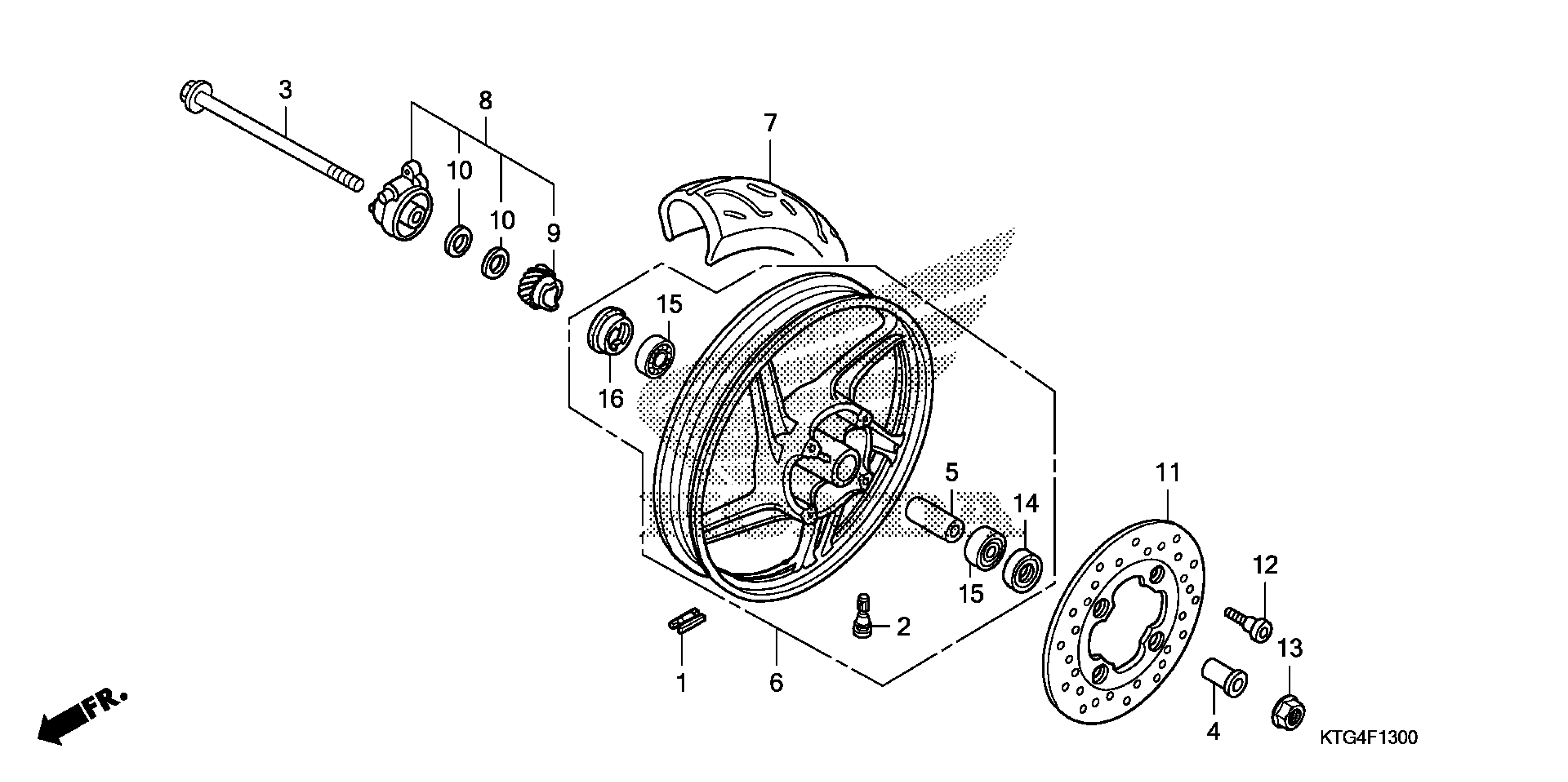 3
8
10
10
9
7
15
16
5
14
15
11
12
13
2
1
6
4
FR.
KTG4F1300