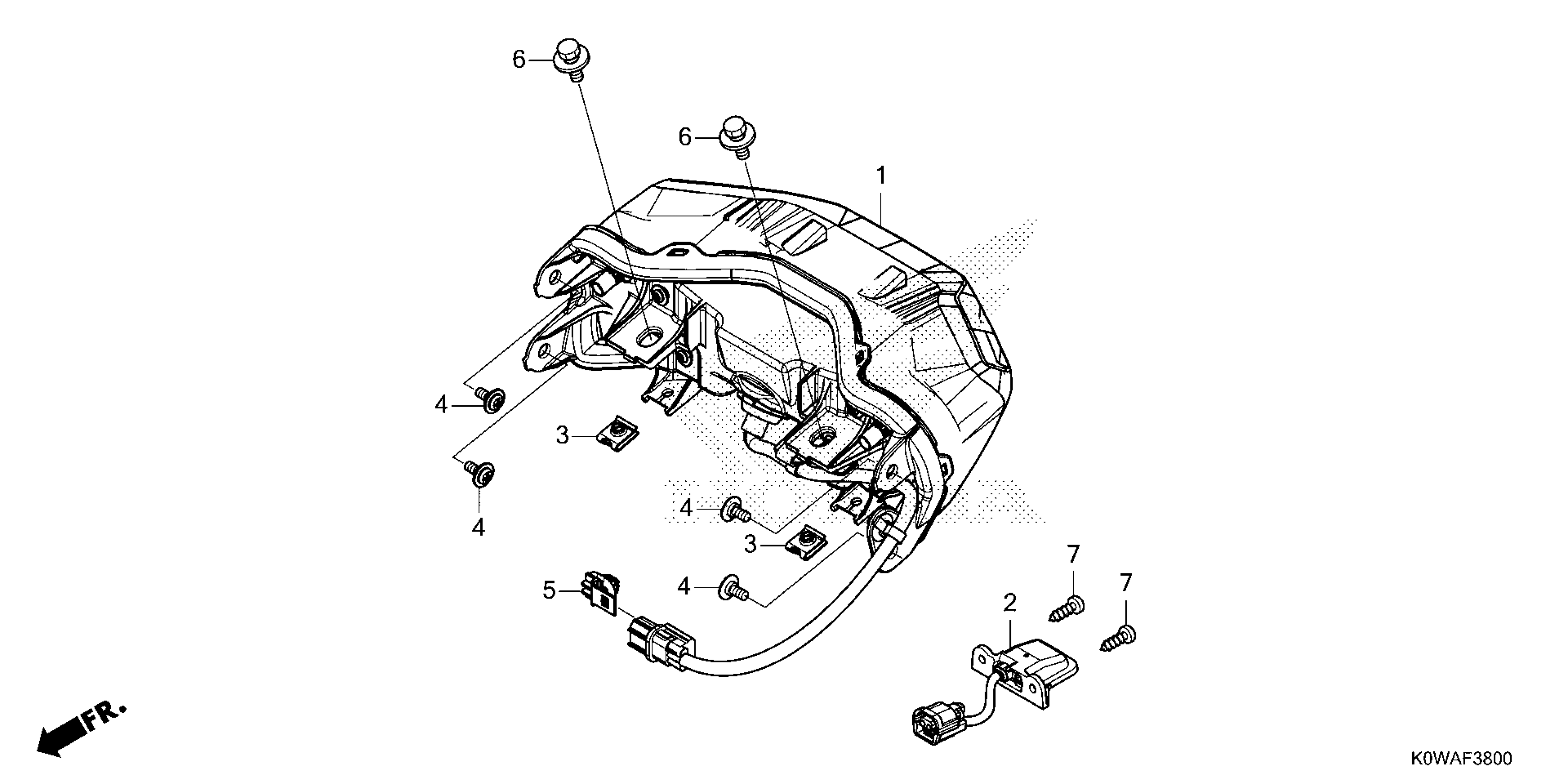 6
6
1
4
3
4
4
3
5
4
7
7
2
FR.
K0WAF3800