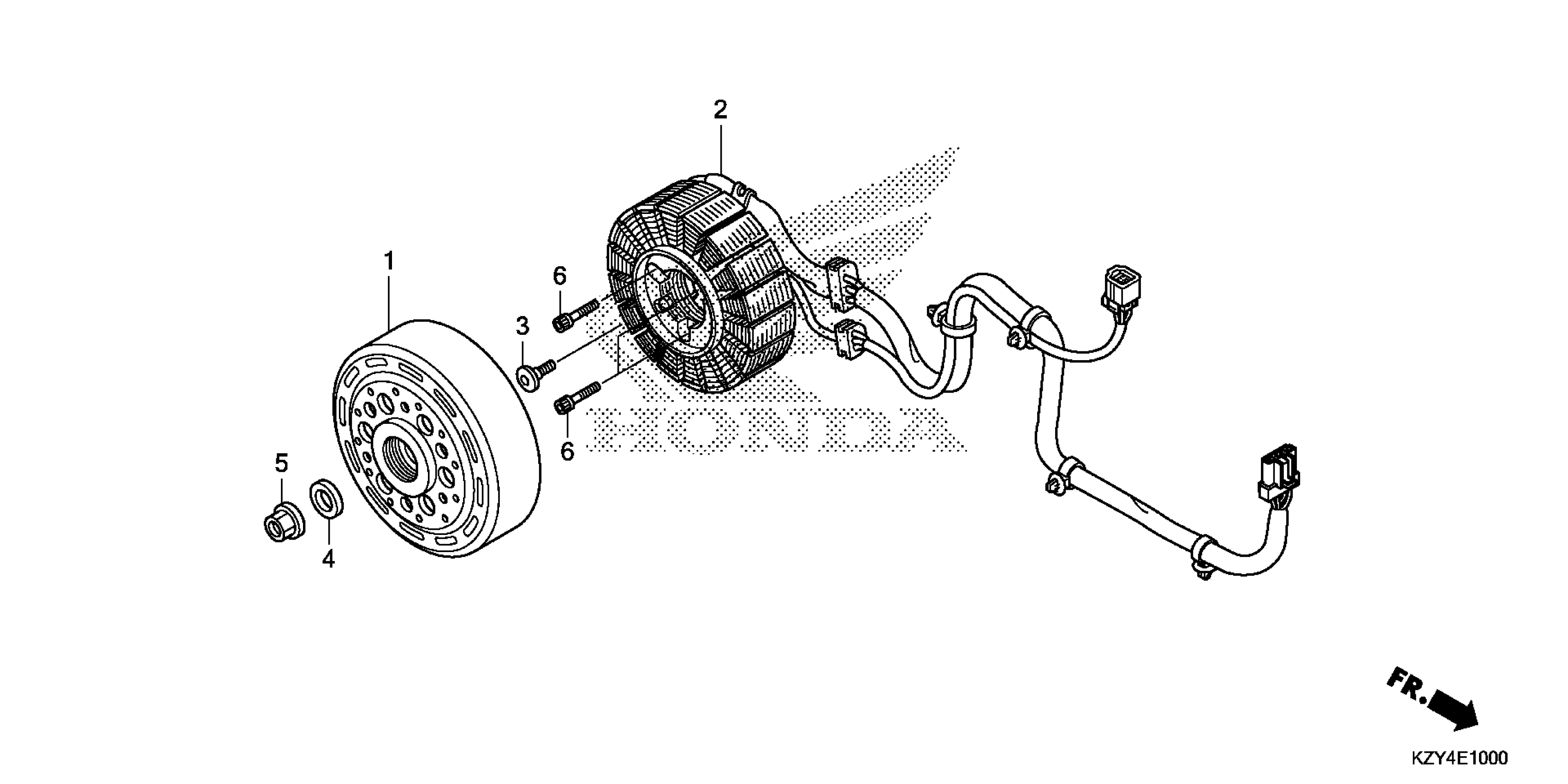 2
1
6
3
6
5
4
HONDA
FR.
KZY4E1000