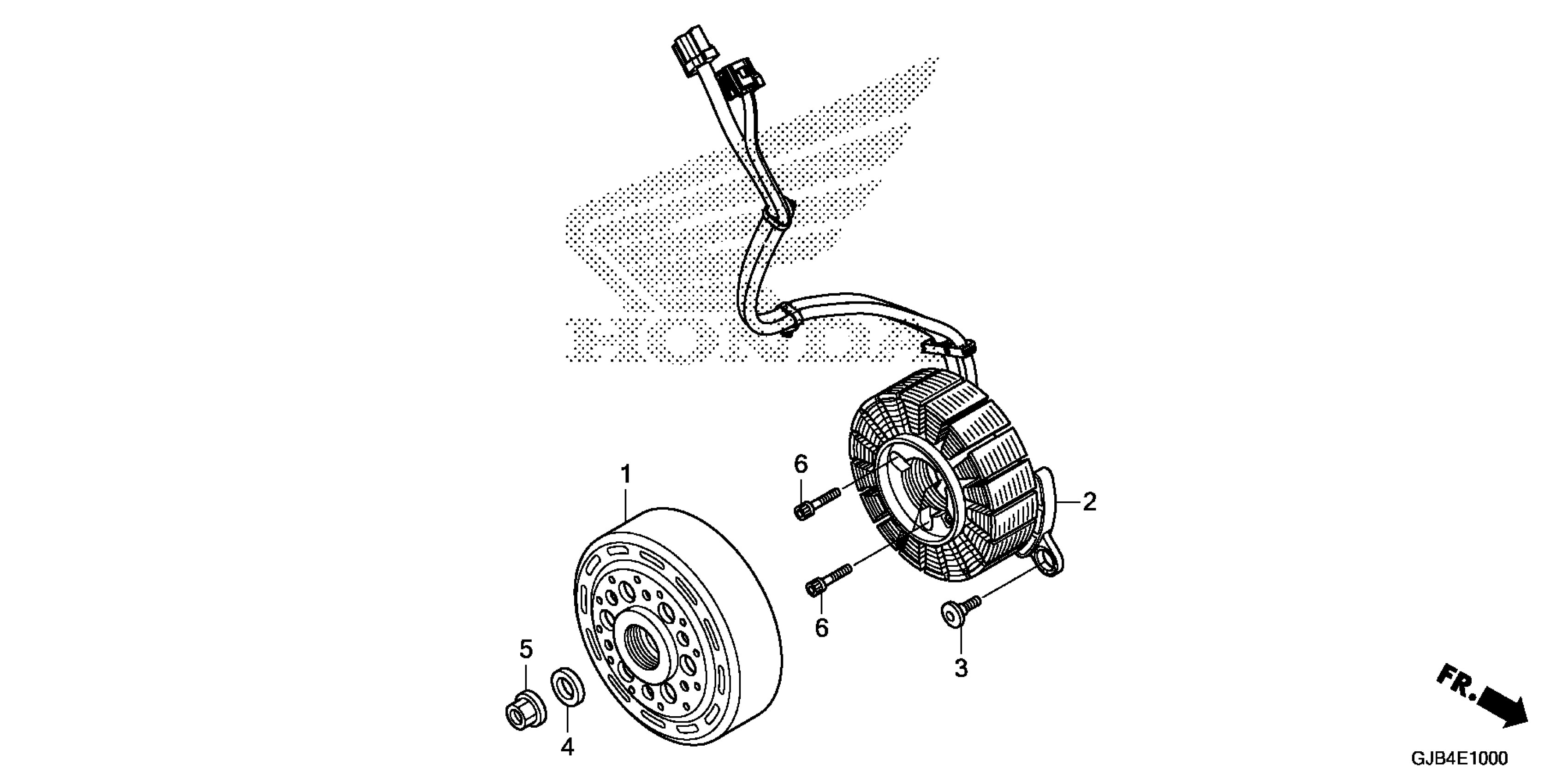 HONDA

6

1

2

6

3

5

4

FR.

GJB4E1000