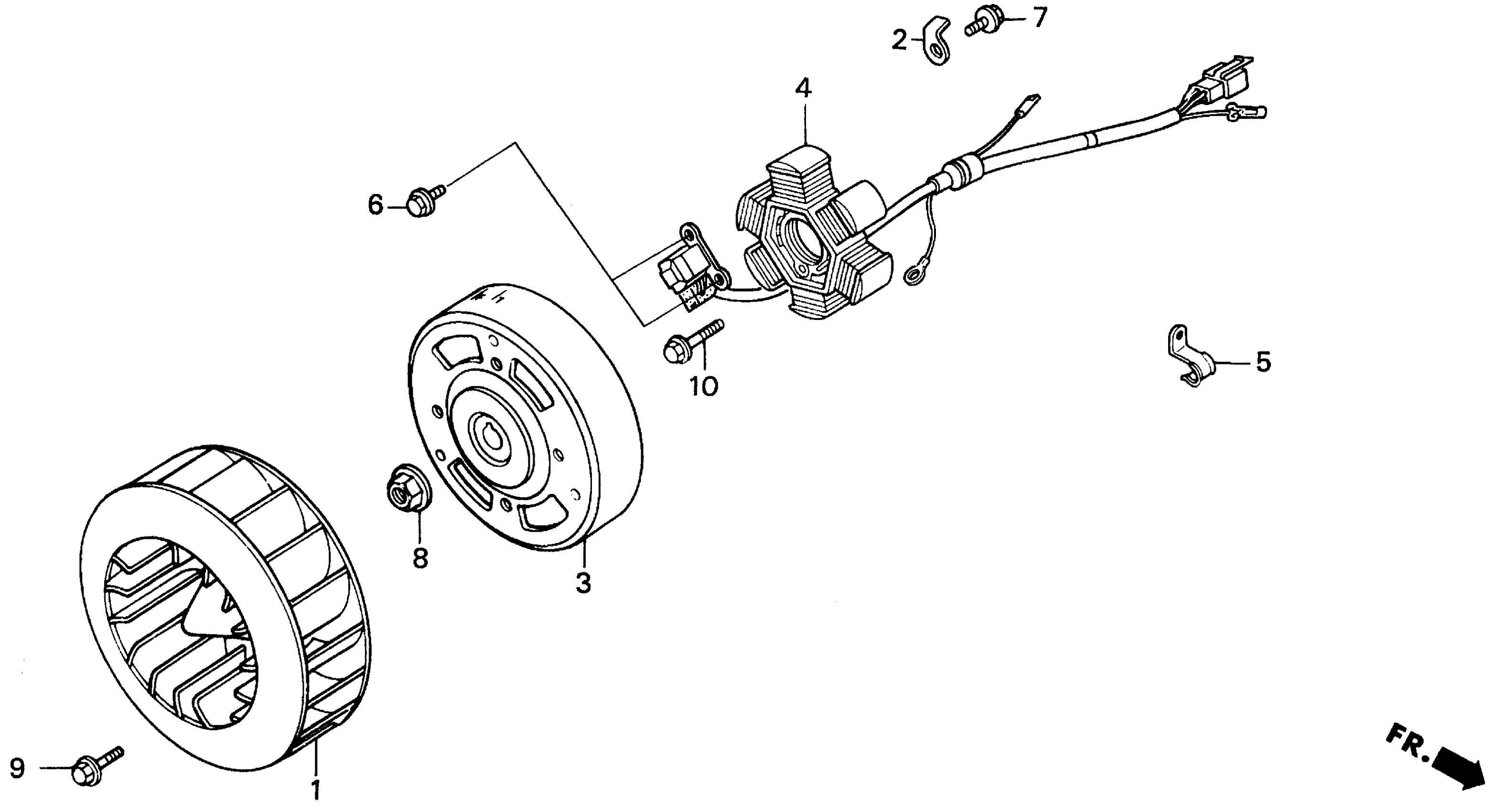 2
7
4
6
10
5
8
3
9
1
FR.