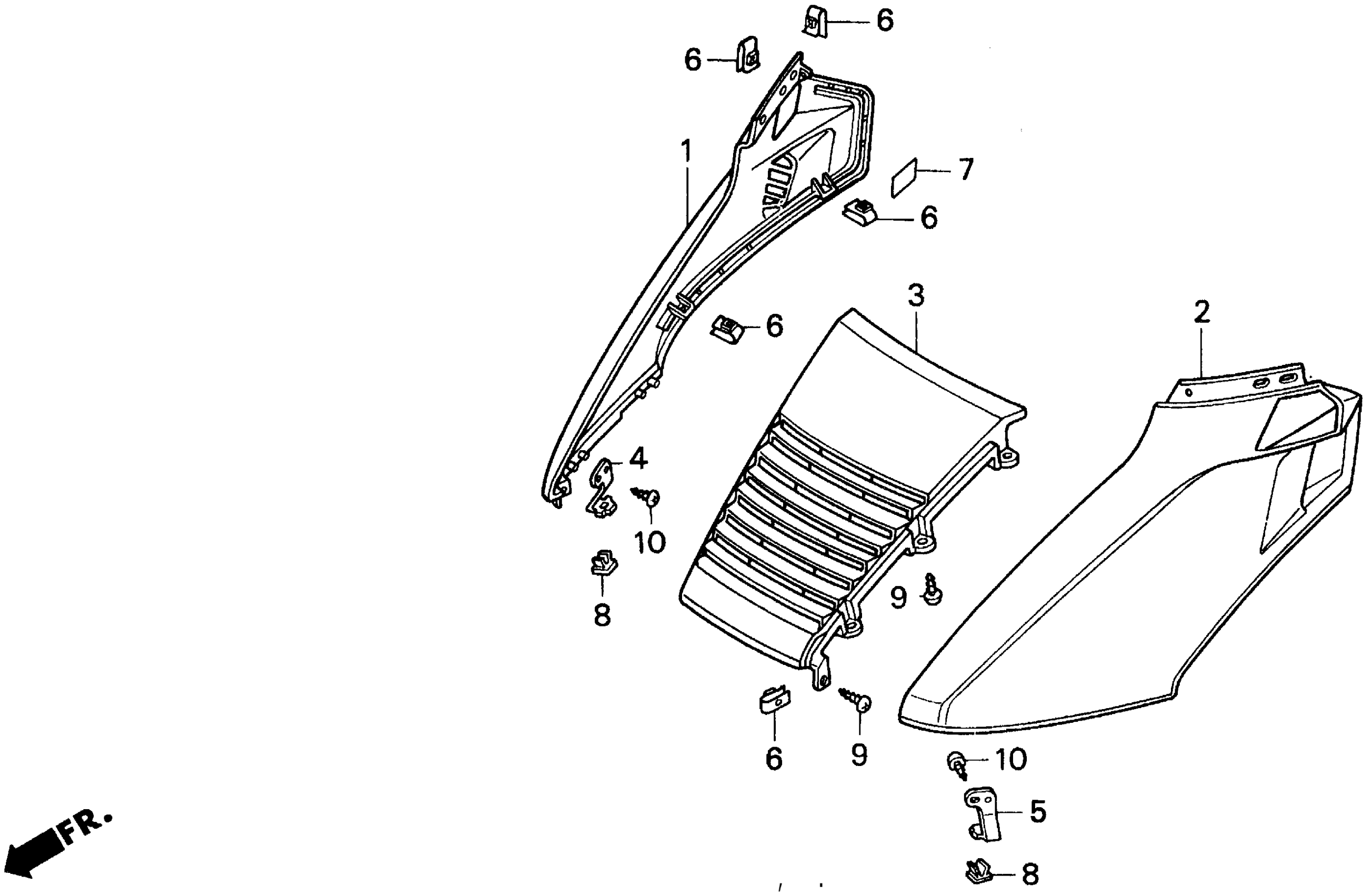 6
6
1
7
6
3
2
6
4
10
8
9
6
9
10
5
8
FR.