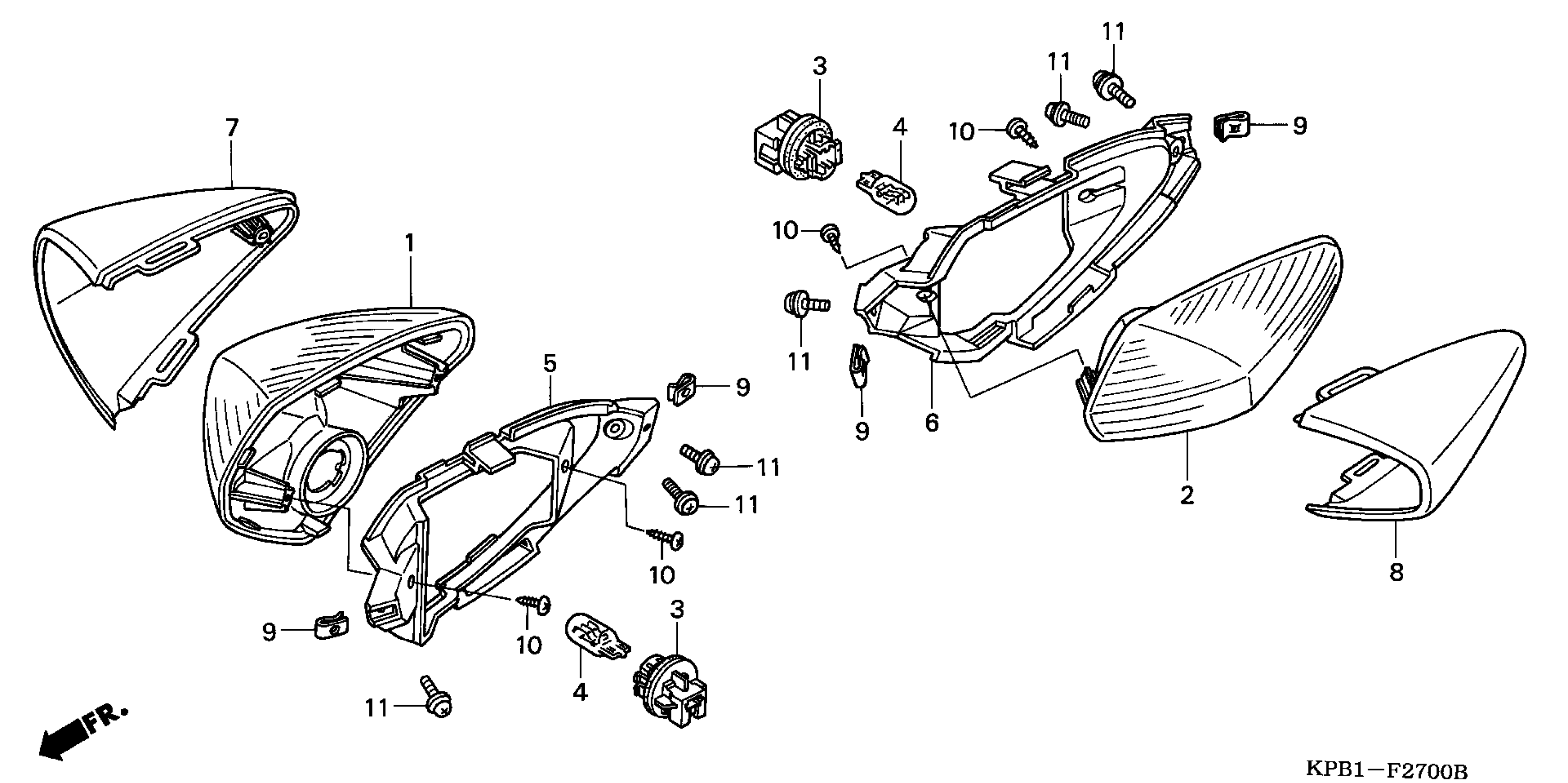 11
11
3
4
10
9
7
10
1
11
5
9
9
6
11
11
2
10
8
9
10
3
4
11
FR.
KPB1—F2700B