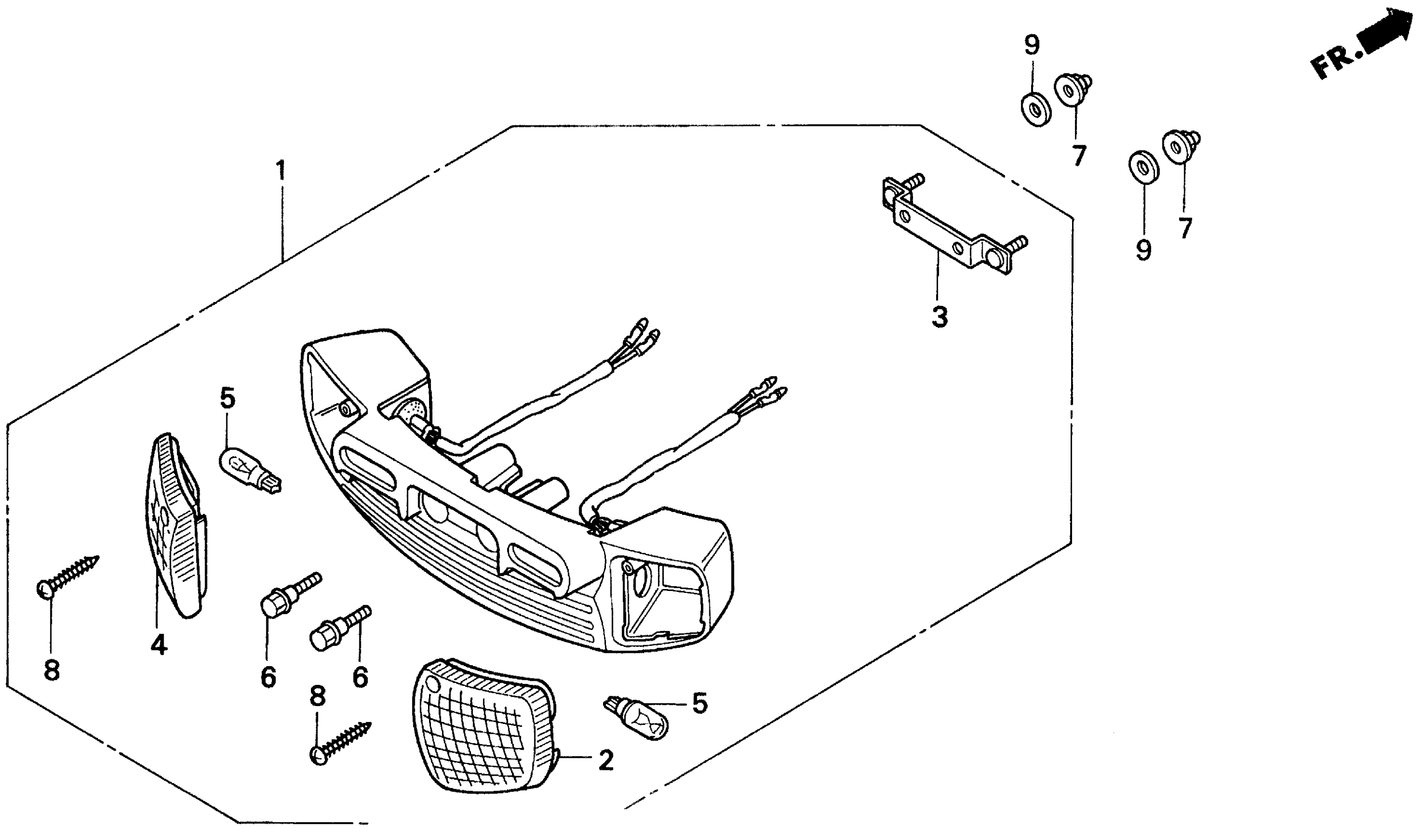 FR.

9
7
9
7
1
3
5
4
8
6
6
8
5
2