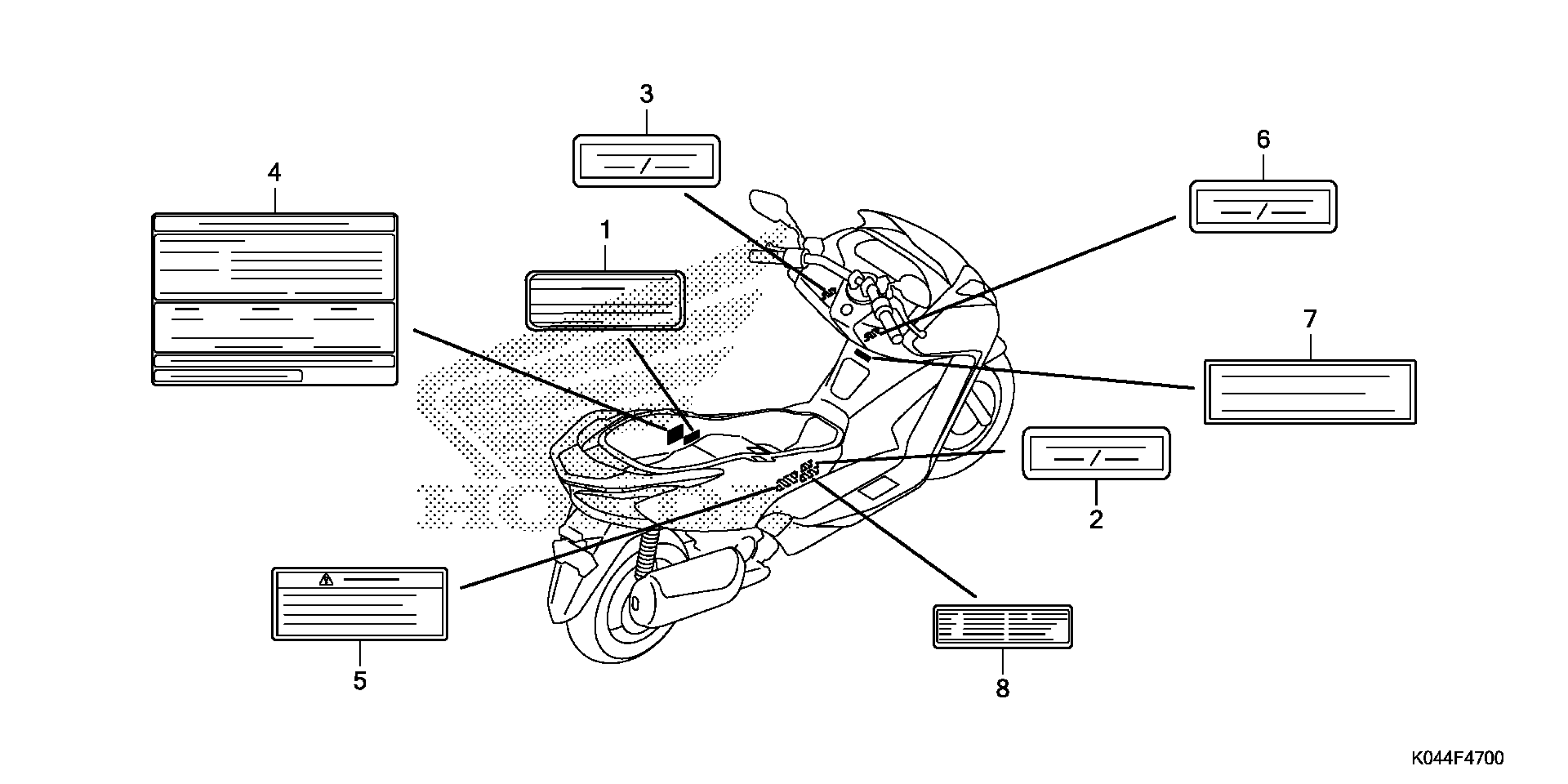 3

4

1

6

7

2

5

8

K044F4700