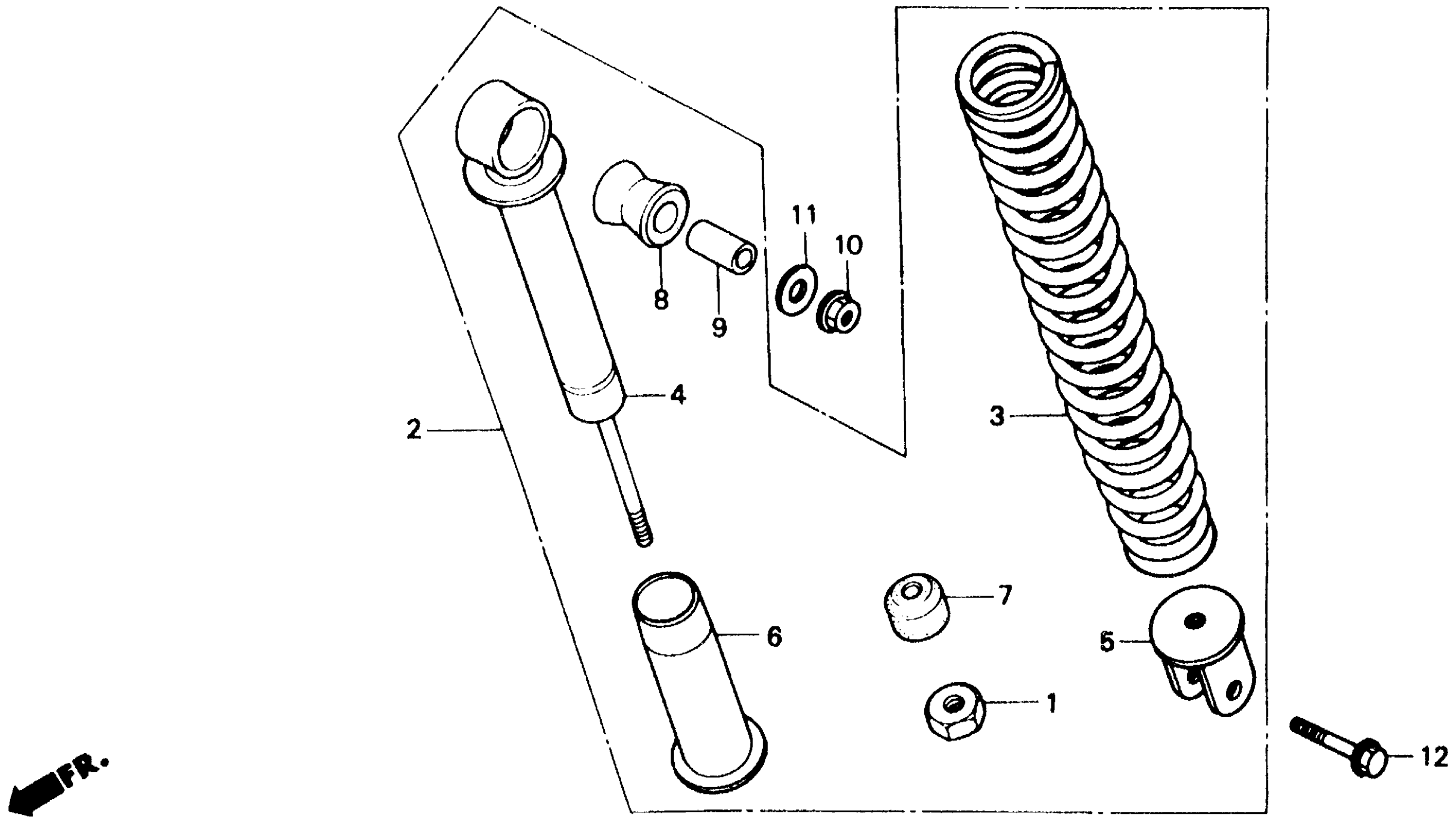 11
10
8
9
4
2
3
7
6
5
1
12
FR.