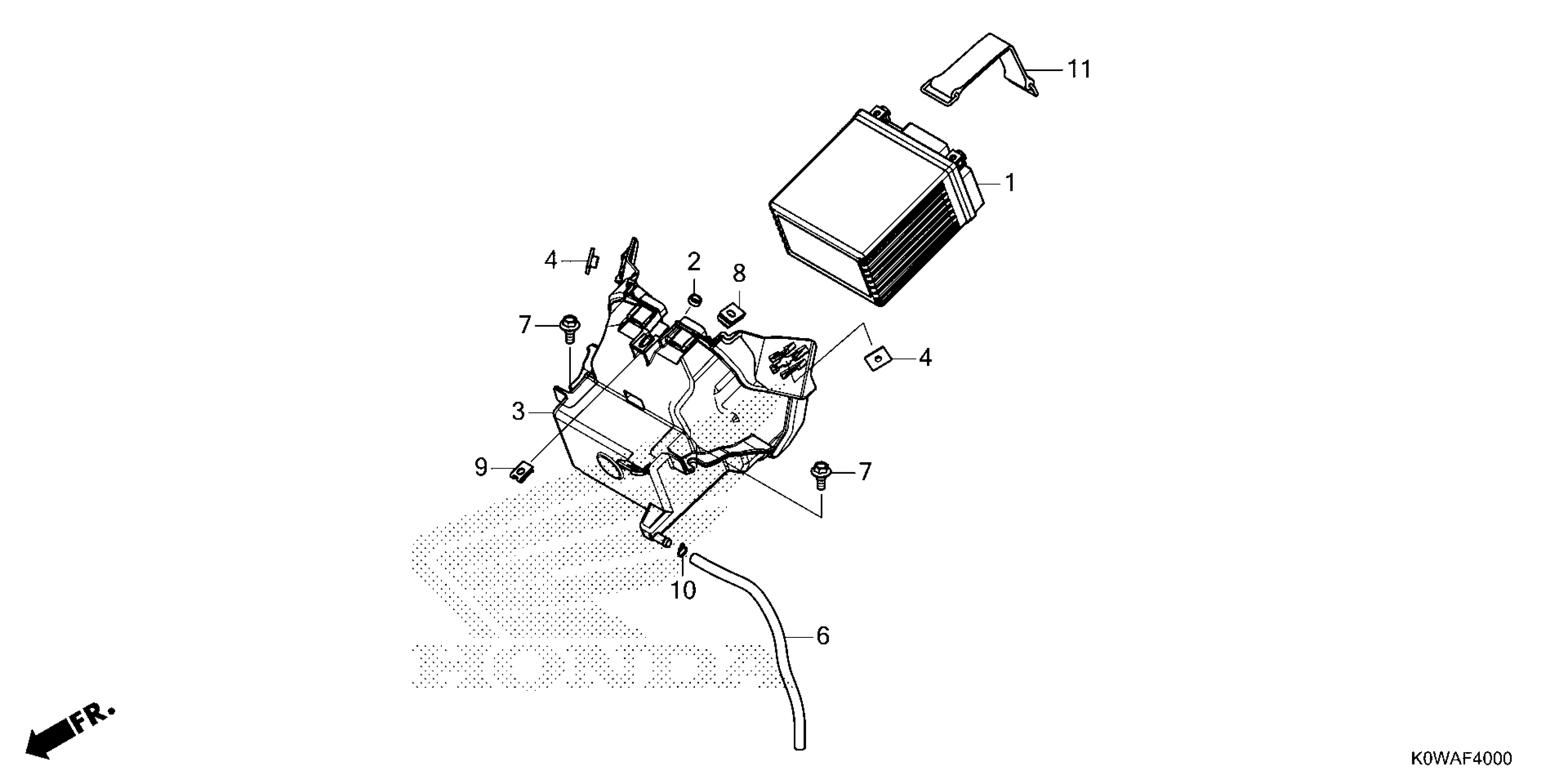 11
1
4
2
8
7
4
3
9
7
10
6
HONDA
FR.
K0WAF4000