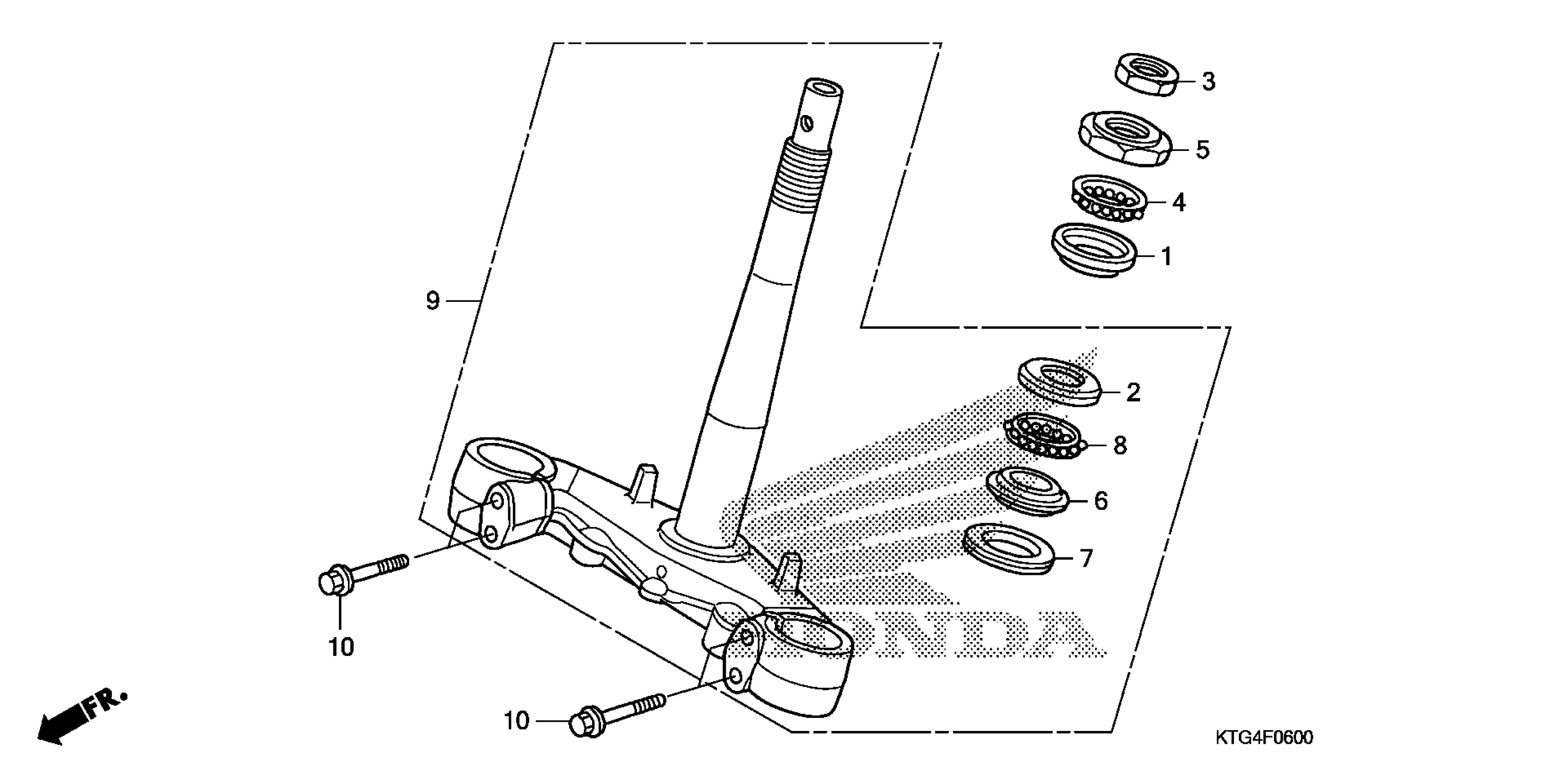 3
5
4
1
9
2
8
6
7
HONDA
10
10
FR.
KTG4F0600