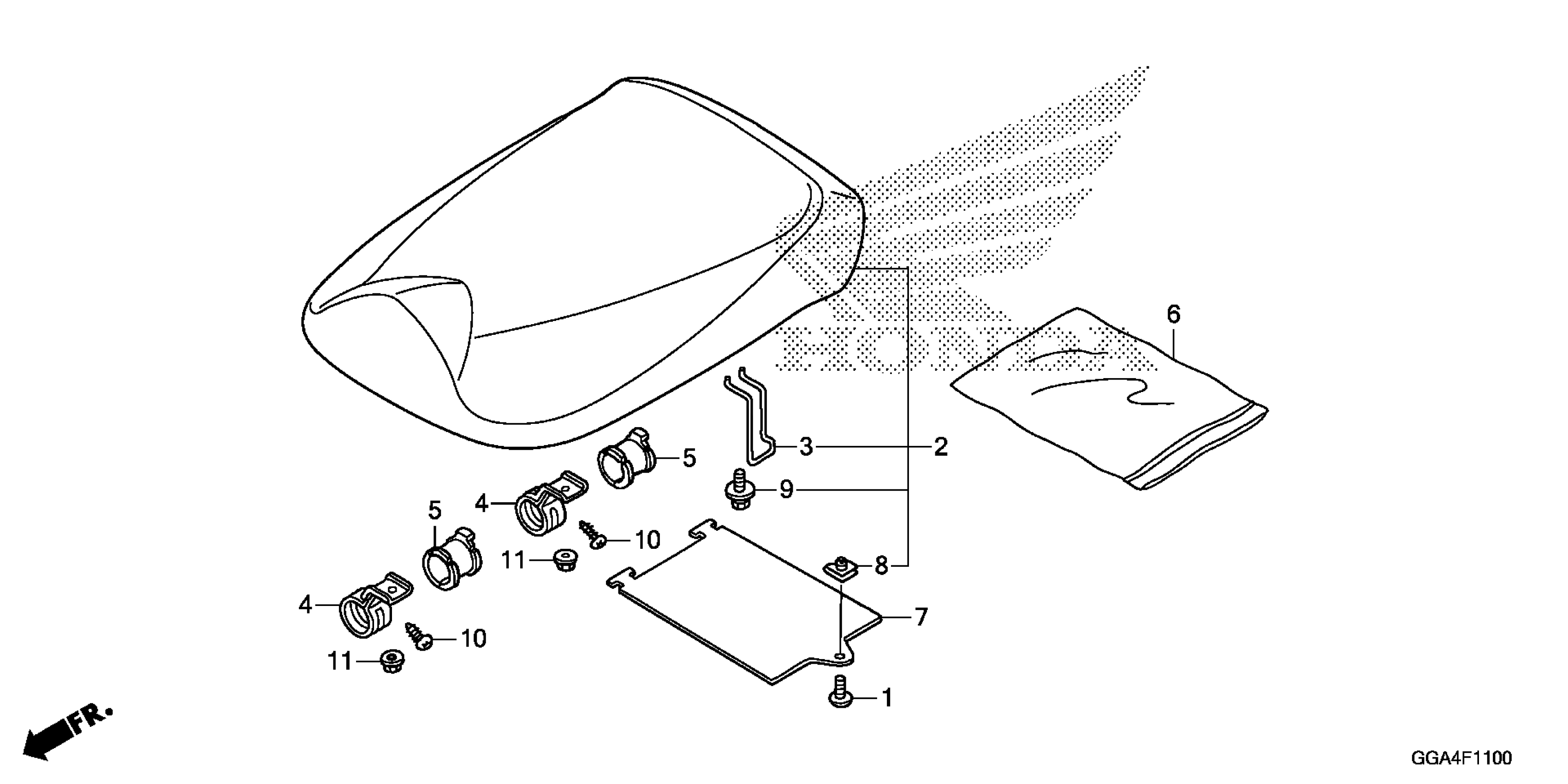 HONDA

6

3

2

5

9

4

5

10

11

8

4

7

10

11

1

FR.

GGA4F1100