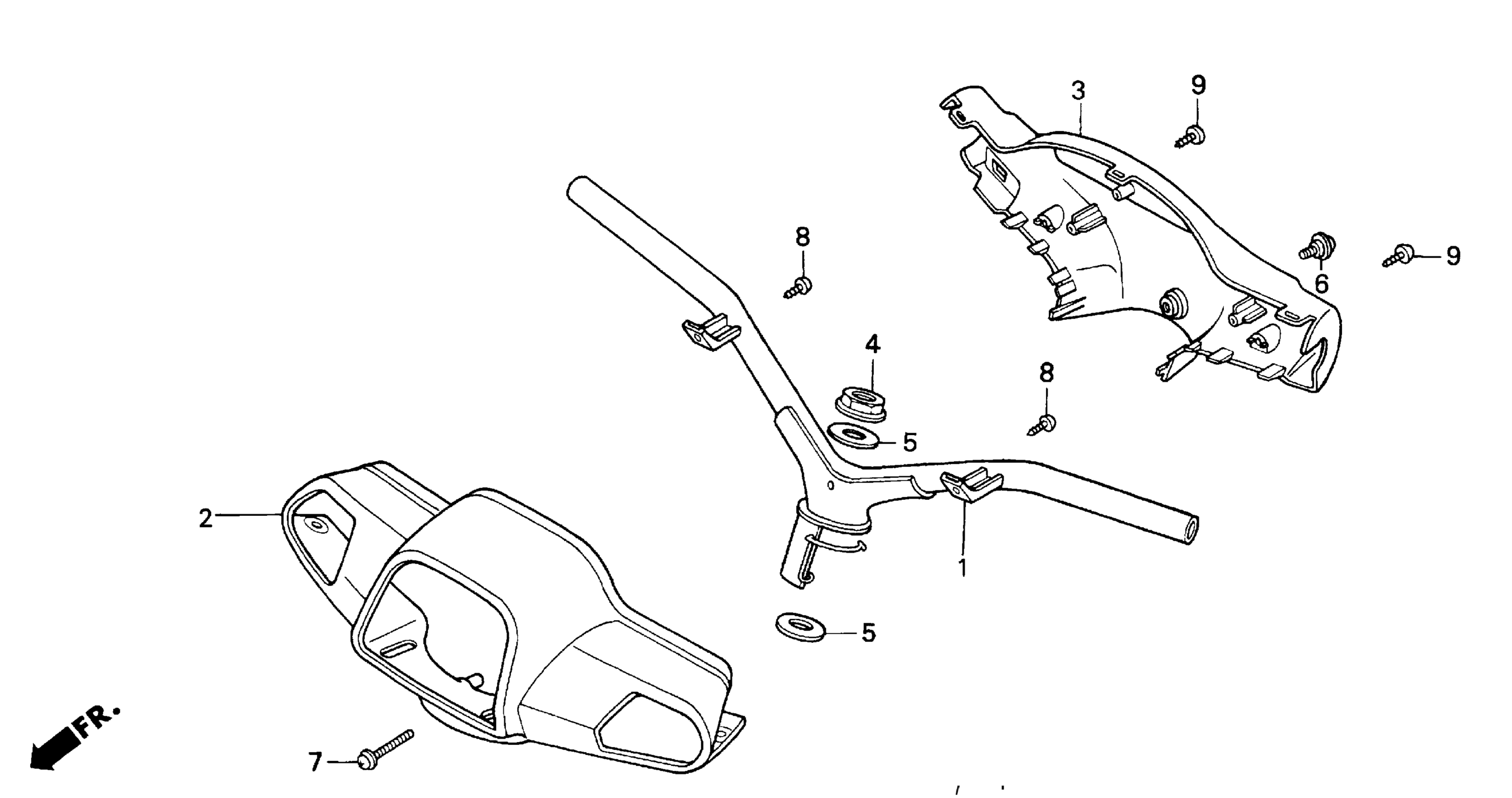 3
9
8
9
6
4
8
5
2
1
5
FR.
7