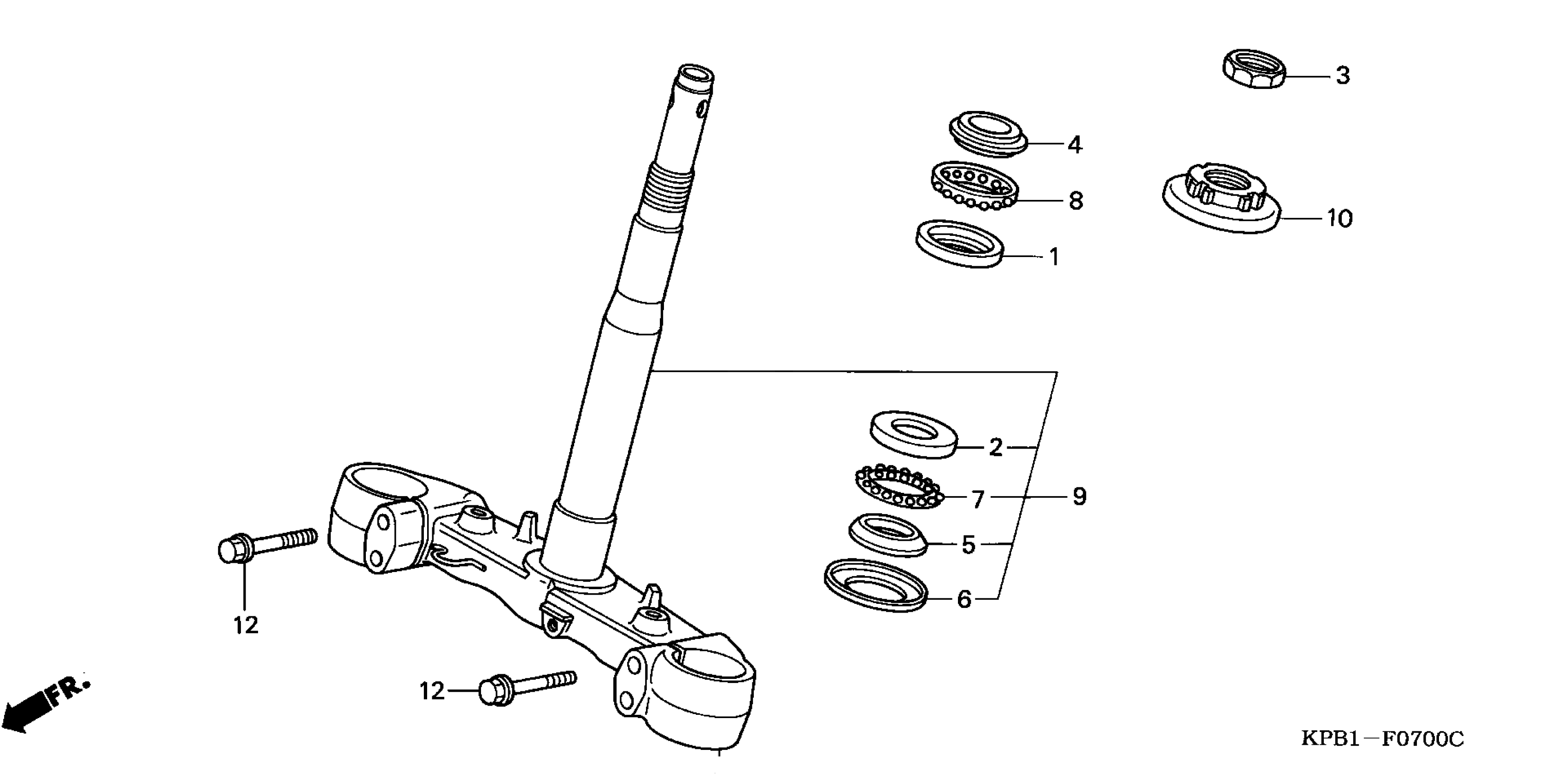 3
4
8
10
1
2
7
9
5
6
12
12
FR.
KPB1—F0700C