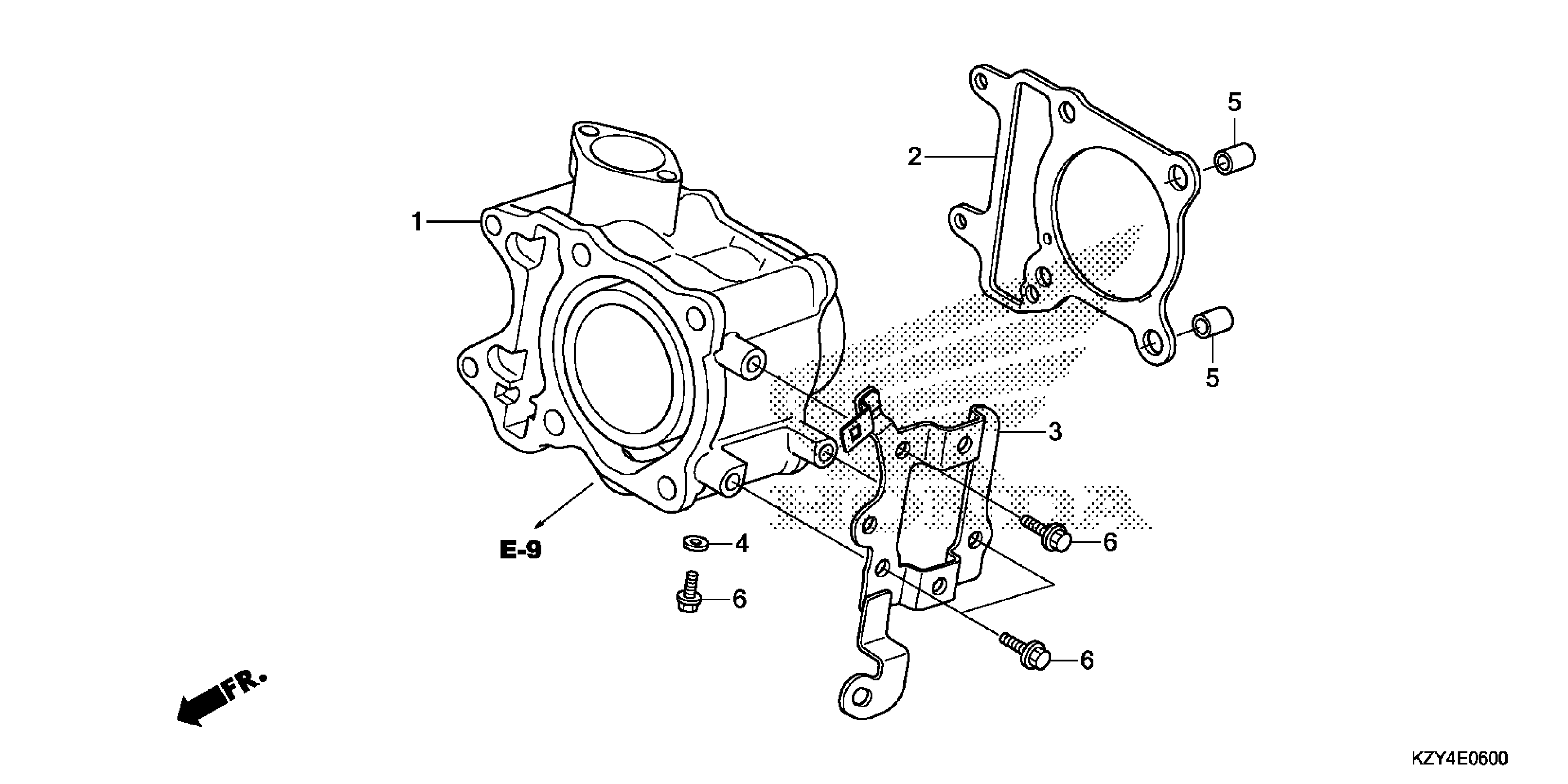 5
2
1
5
3
E-9
4
6
6
6
FR.
KZY4E0600