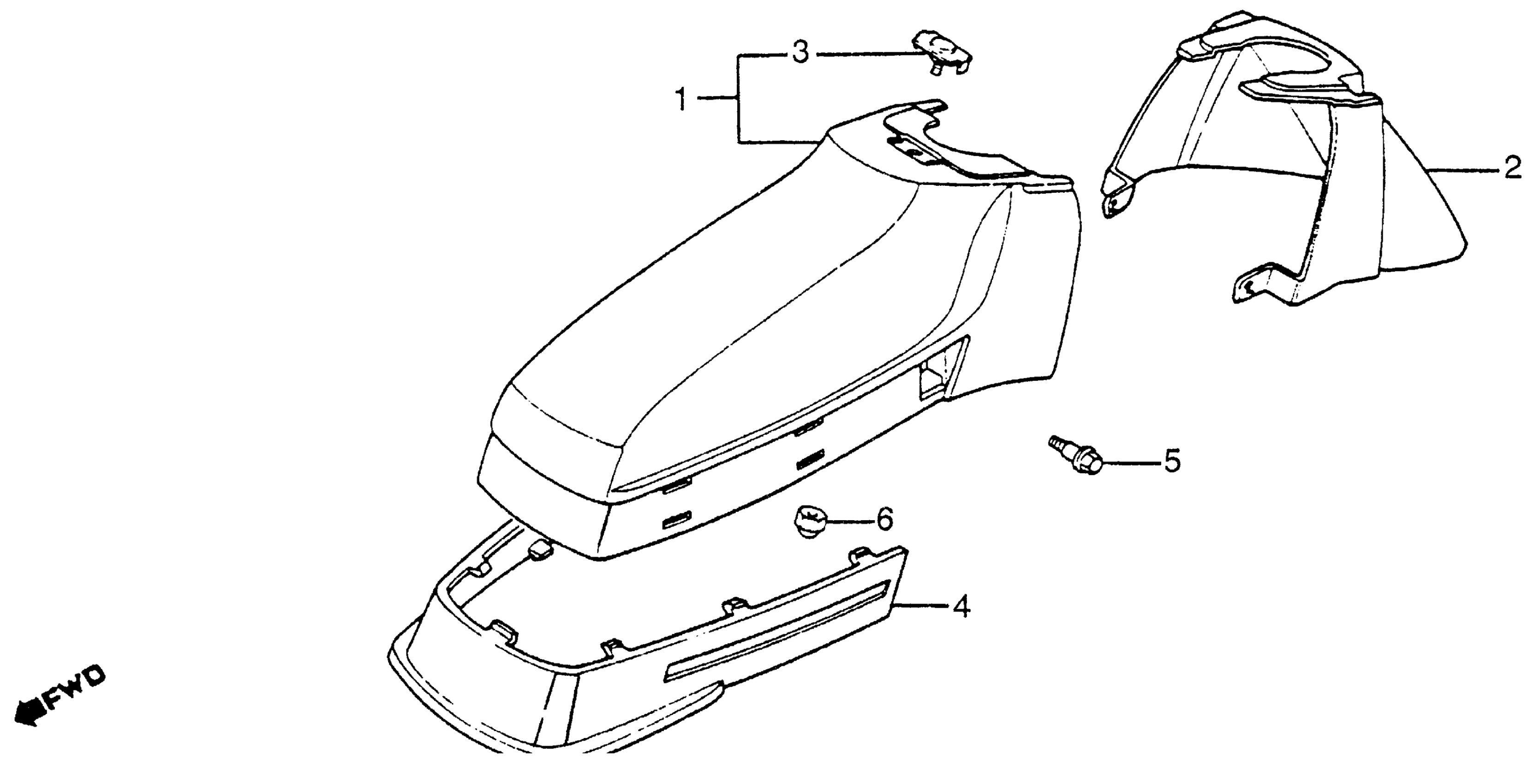 3
1
2
5
6
4
FWD