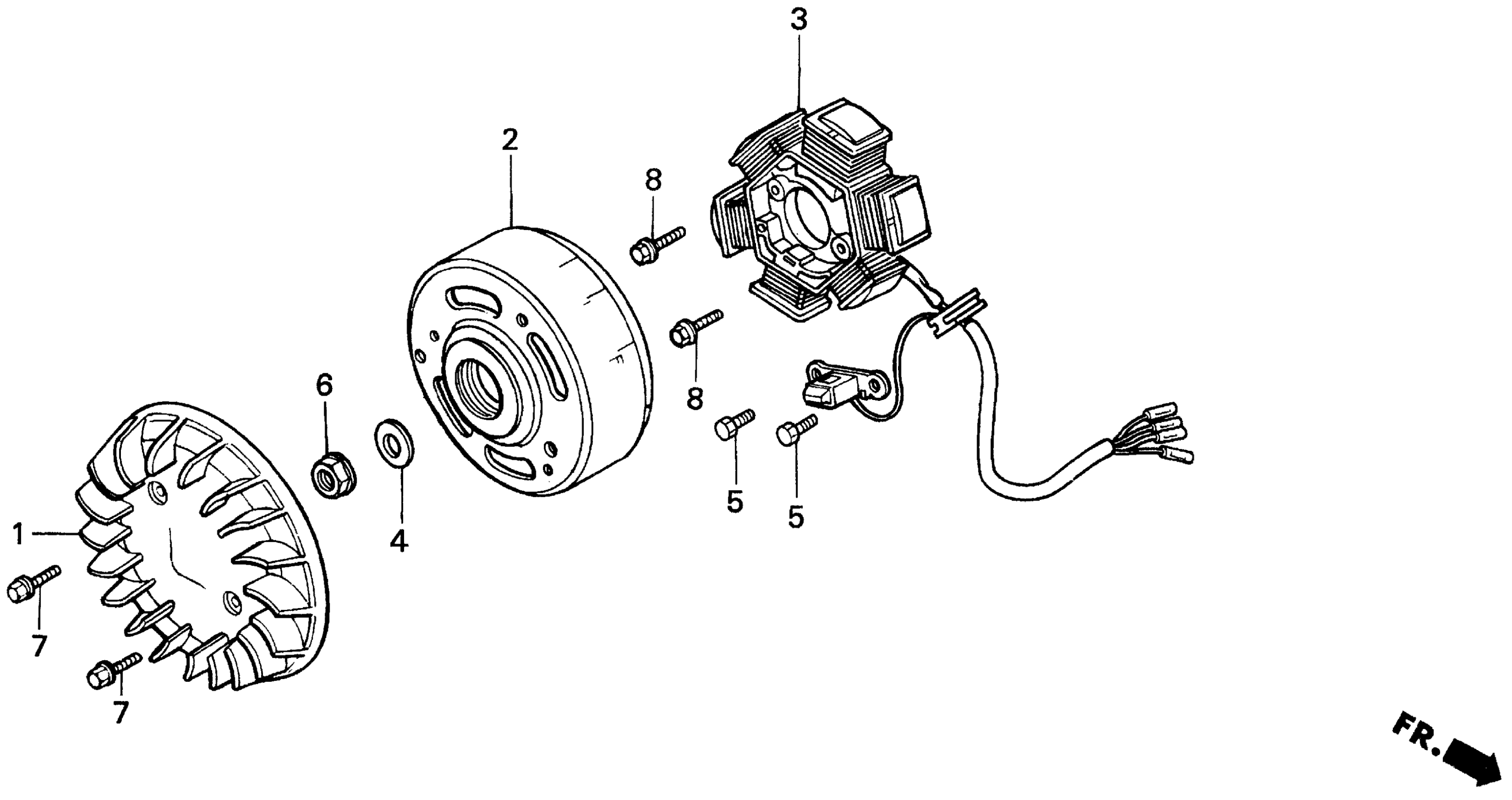 3
2
8
8
6
4
5
5
1
7
7
FR.