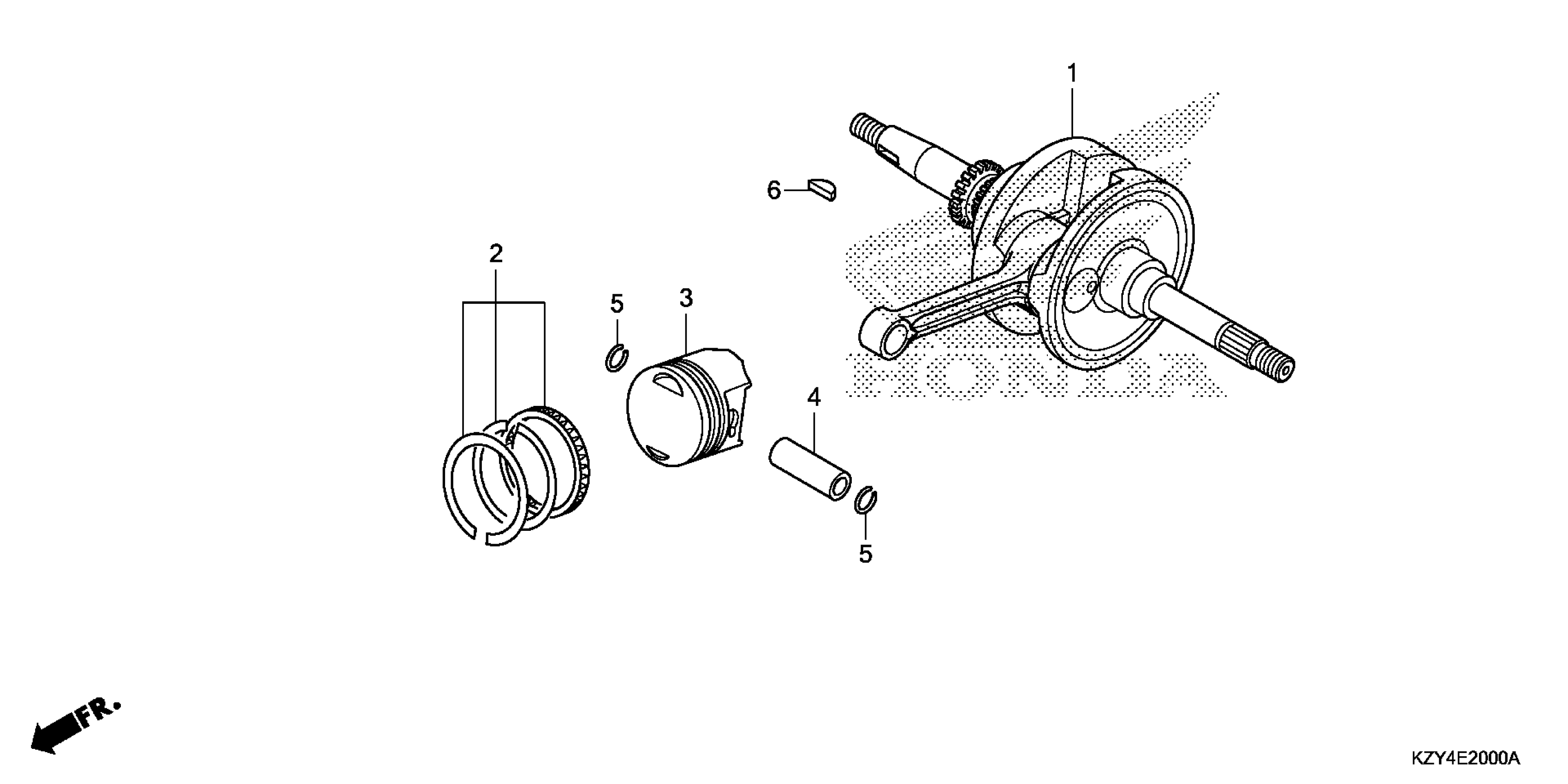 1

6

2

5

3

4

5

HONDA

FR.

KZY4E2000A