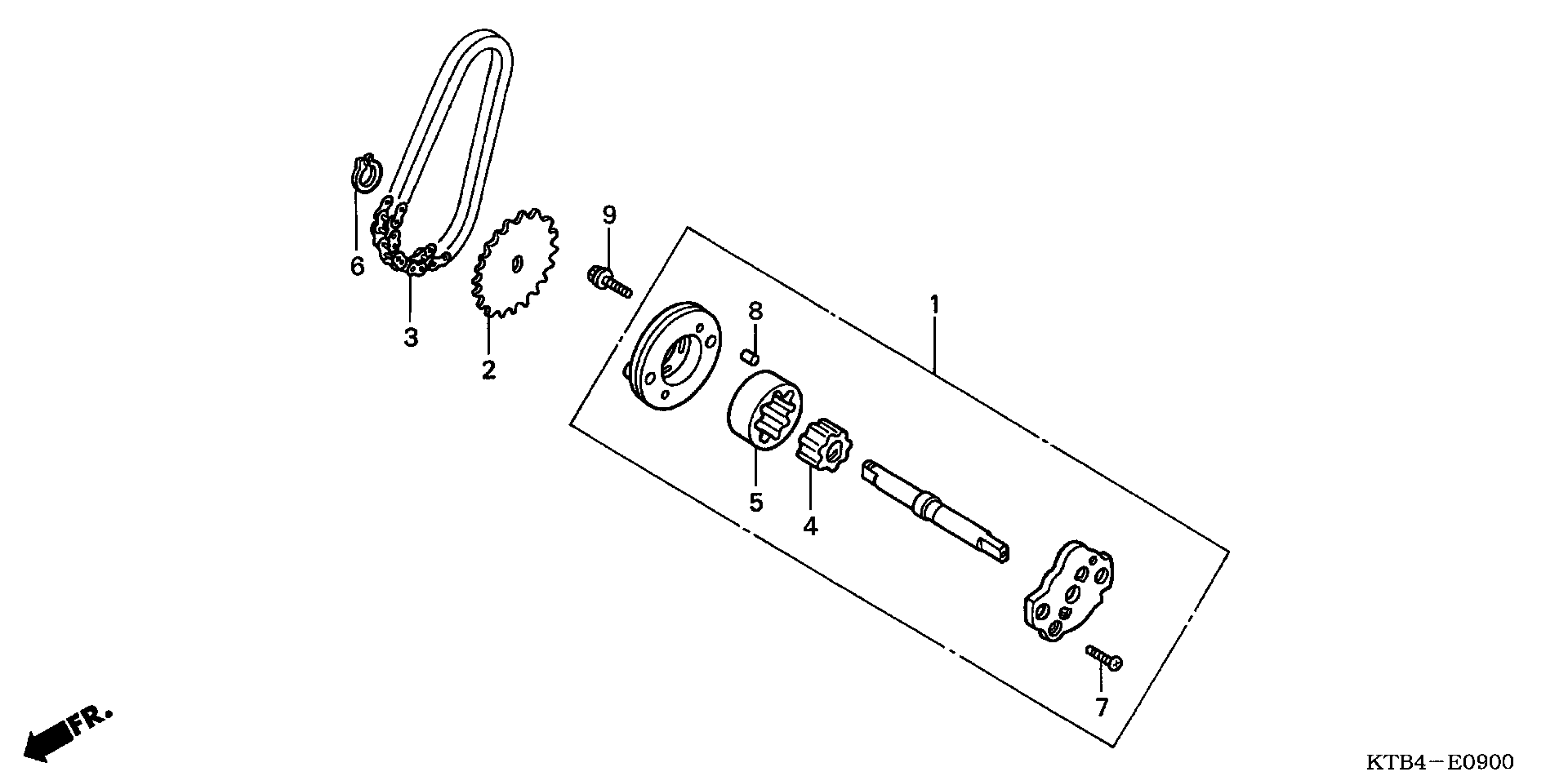 9
6
3
2
8
1
5
4
7
FR.
KTB4－E0900