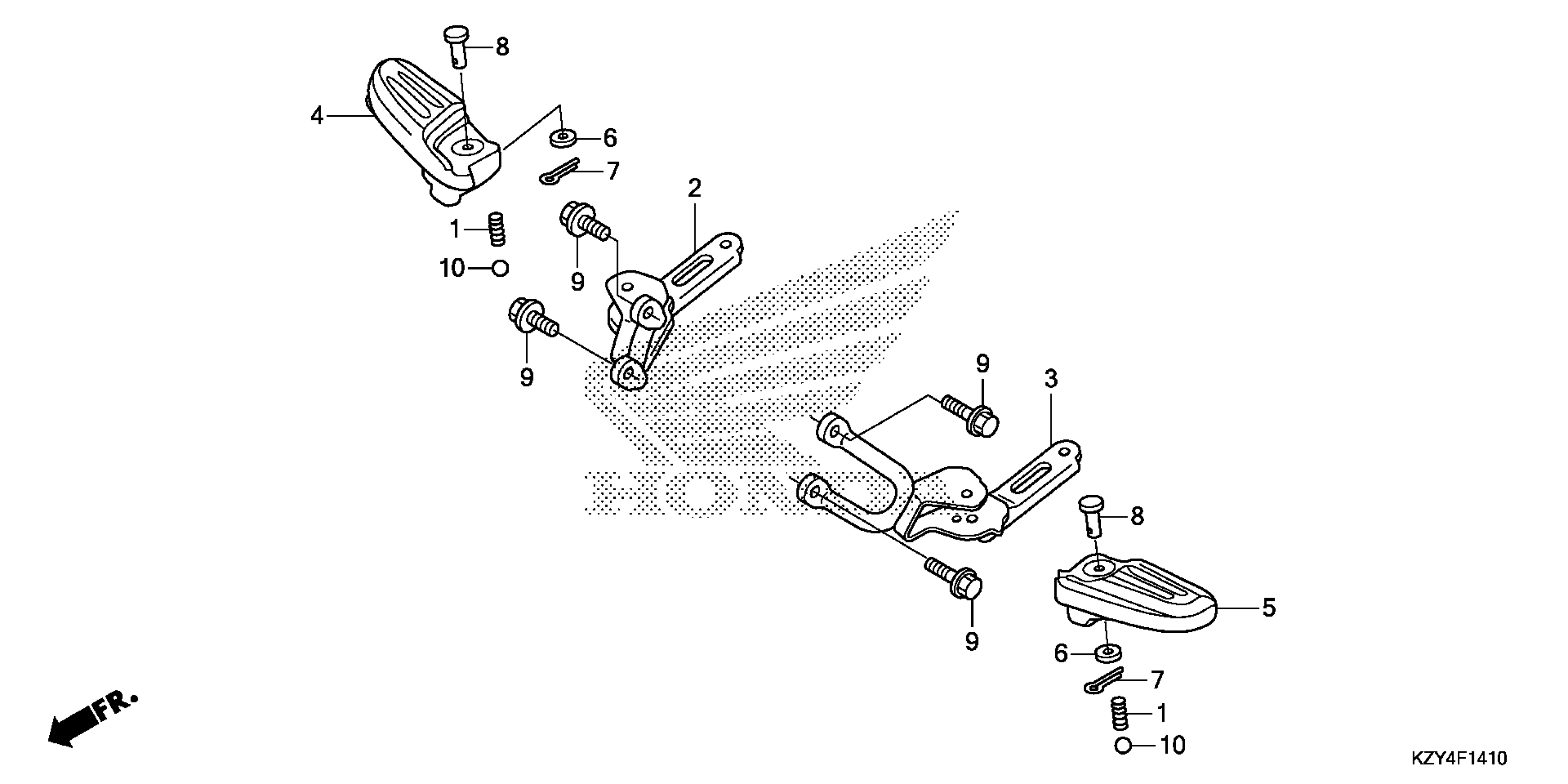 8
4
6
7
2
1
10
9
9
9
3
HONDA
8
5
9
6
7
1
10
FR.
KZY4F1410