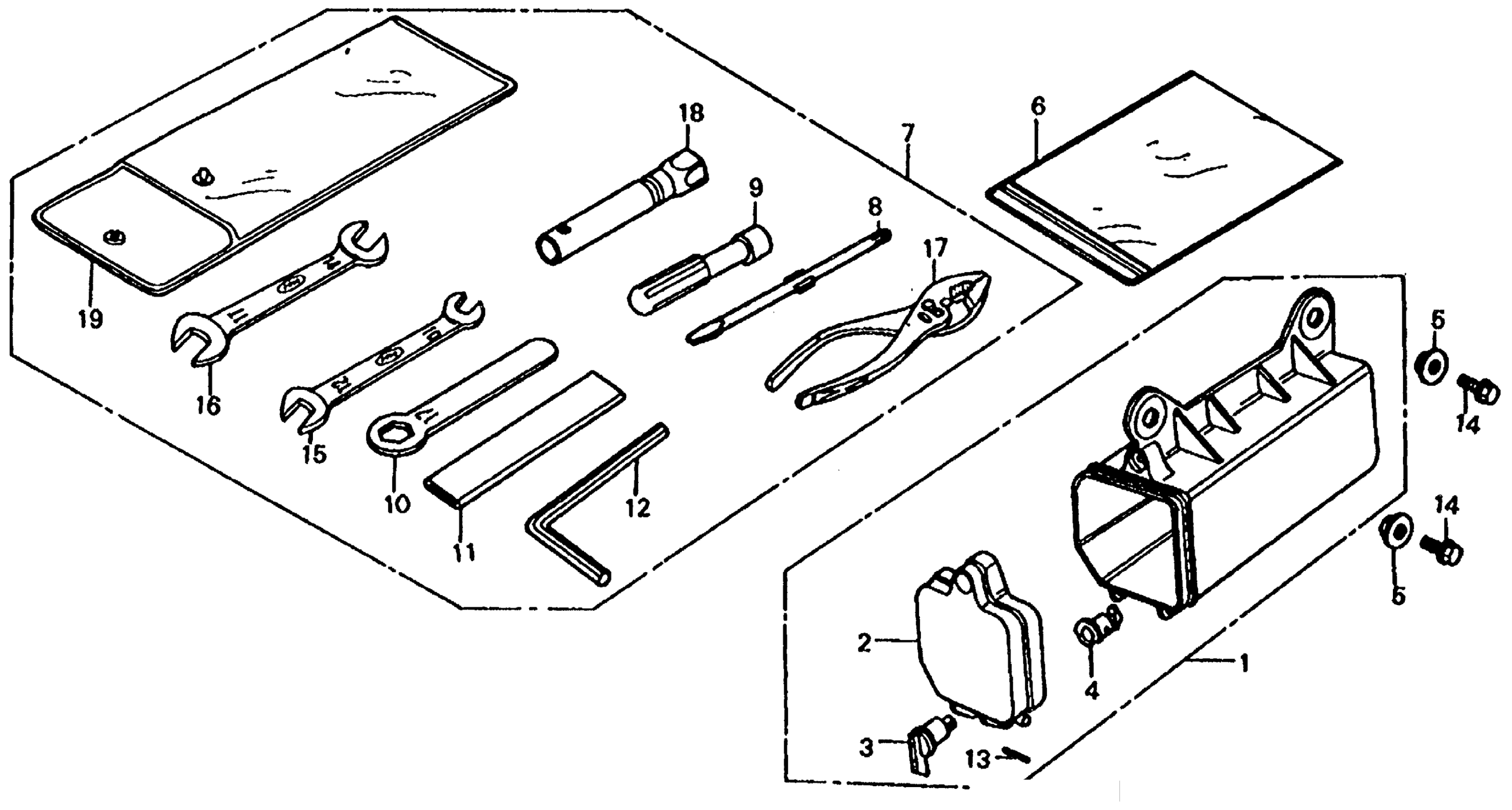 18
7
6
9
8
17
19
16
15
10
11
12
5
14
14
5
2
4
1
3
13