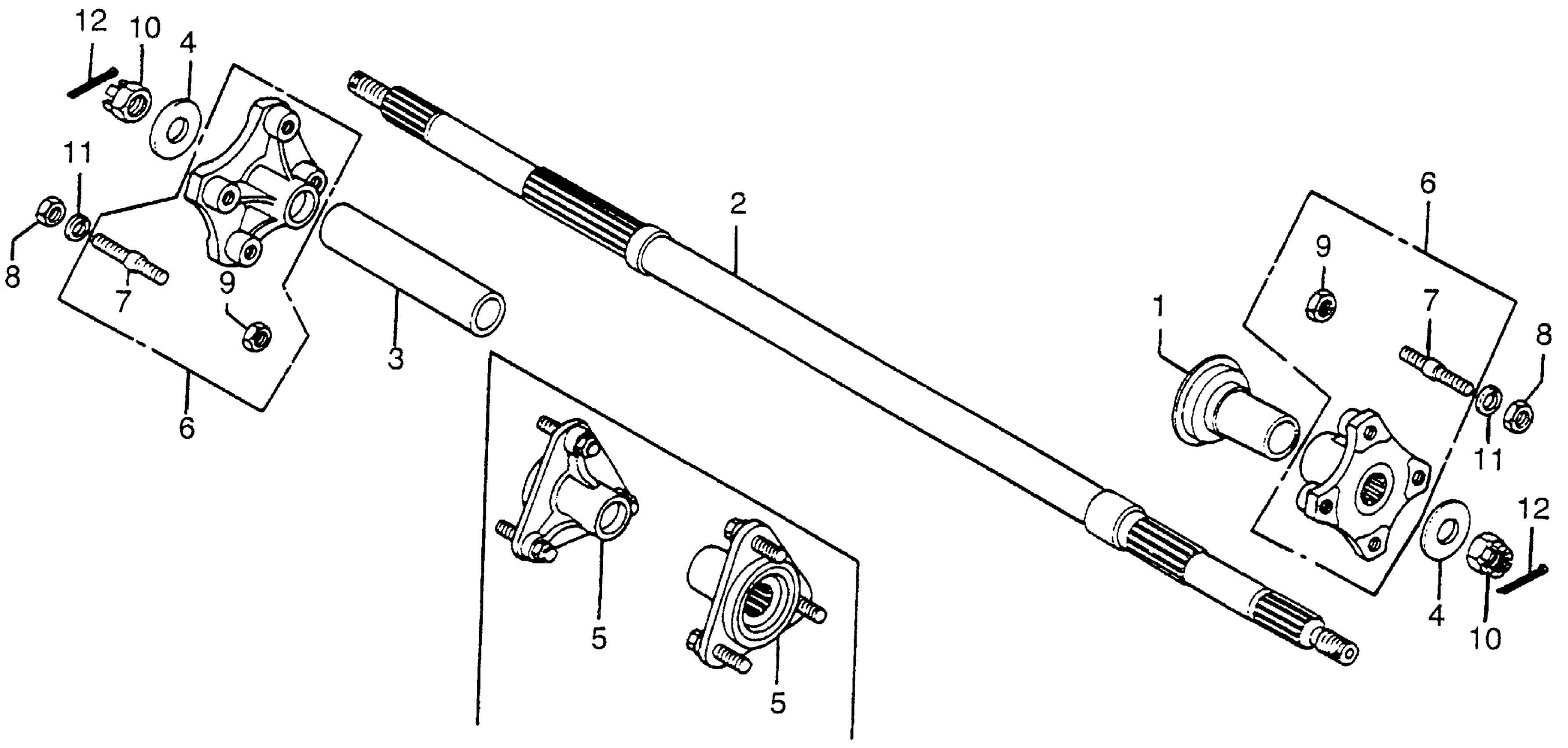 12
10
4
11
8
7
9
6
3
2
6
9
7
8
1
11
12
4
10
5
5