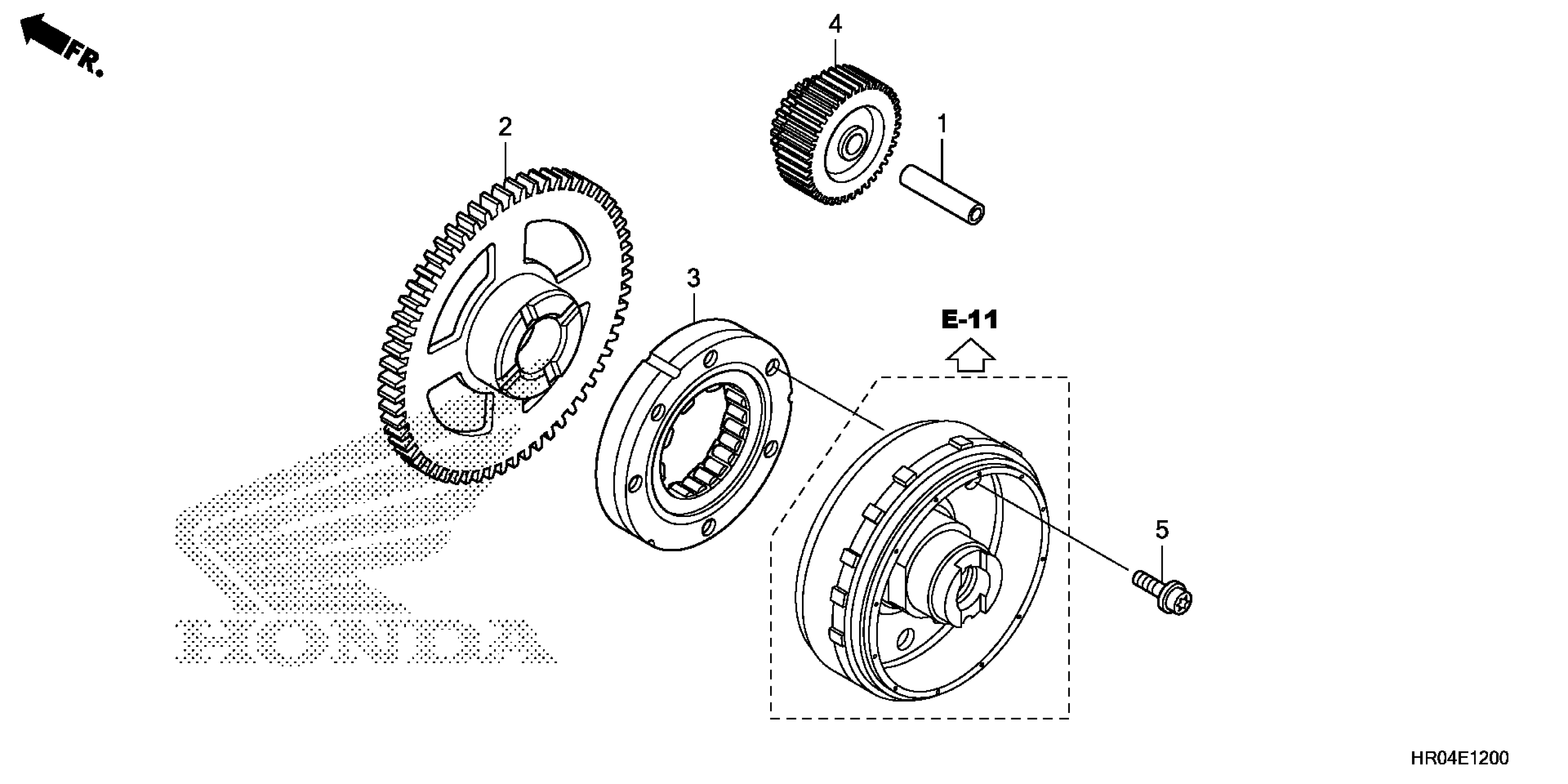 FR.

4

2

1

3

E-11

5

HONDA

HR04E1200